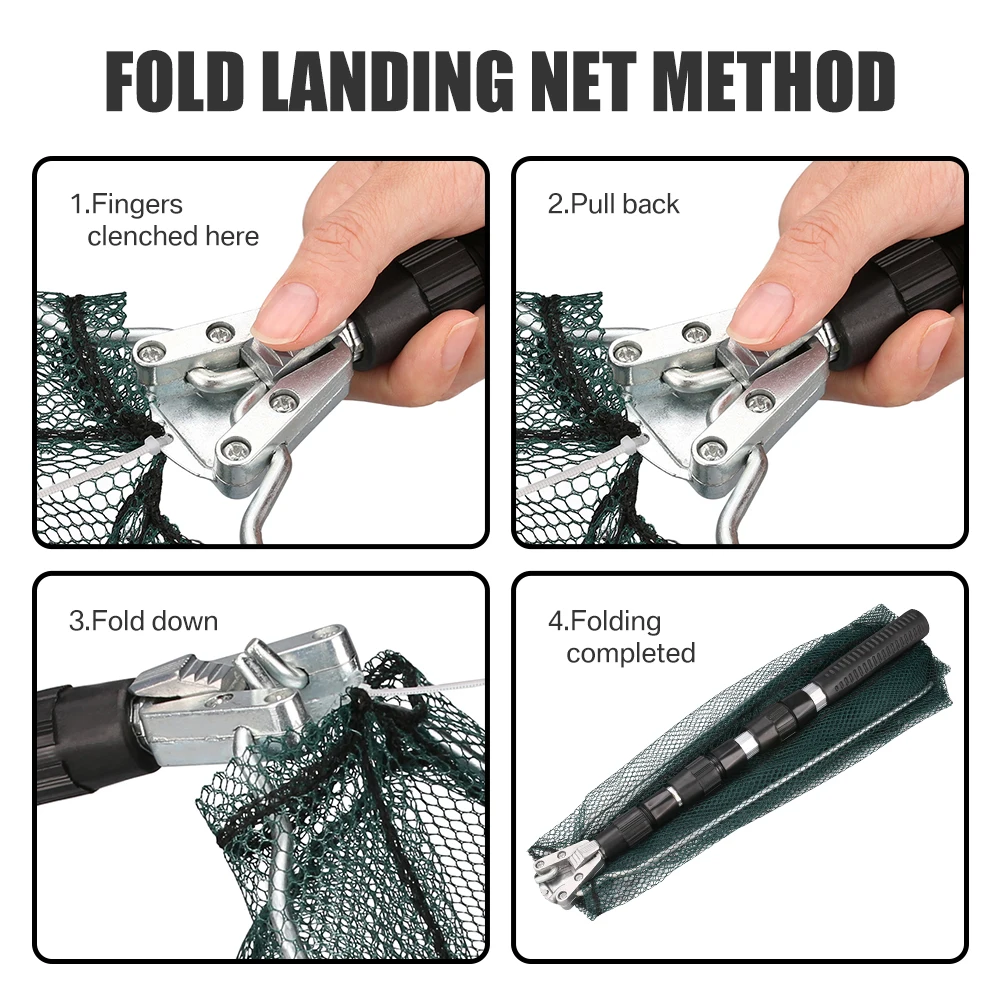 FOLD LANDING NET METHOD

1.Fingers clenched here

2.Pull back

3.Fold down

4.Folding completed