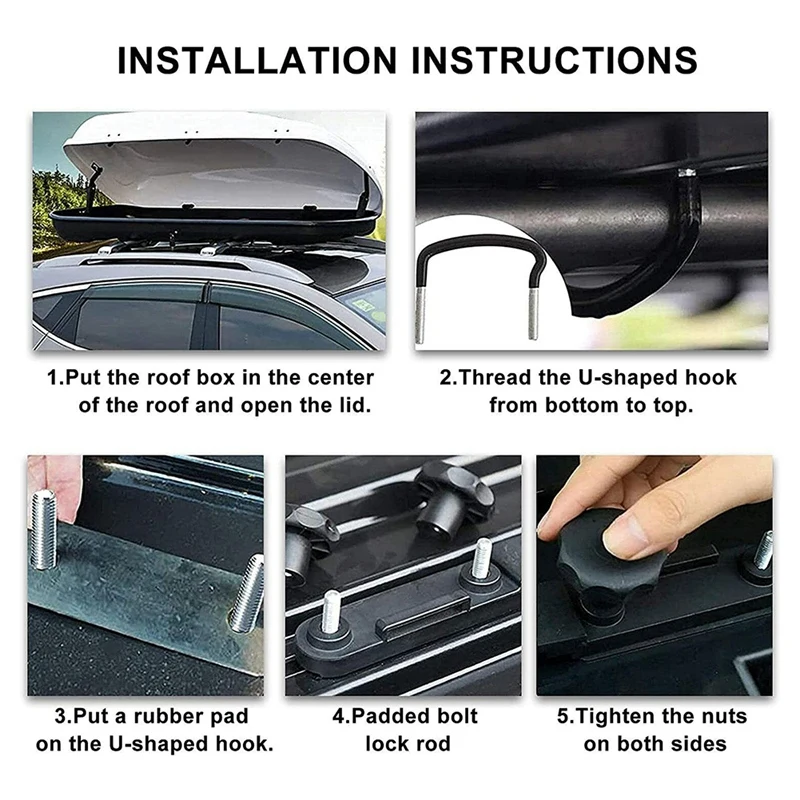 INSTALLATION INSTRUCTIONS

1.Put the roof box in the center of the roof and open the lid.

2.Thread the U-shaped hook from bottom to top.

3.Put a rubber pad on the U-shaped hook.

4.Padded bolt lock rod

5.Tighten the nuts on both sides