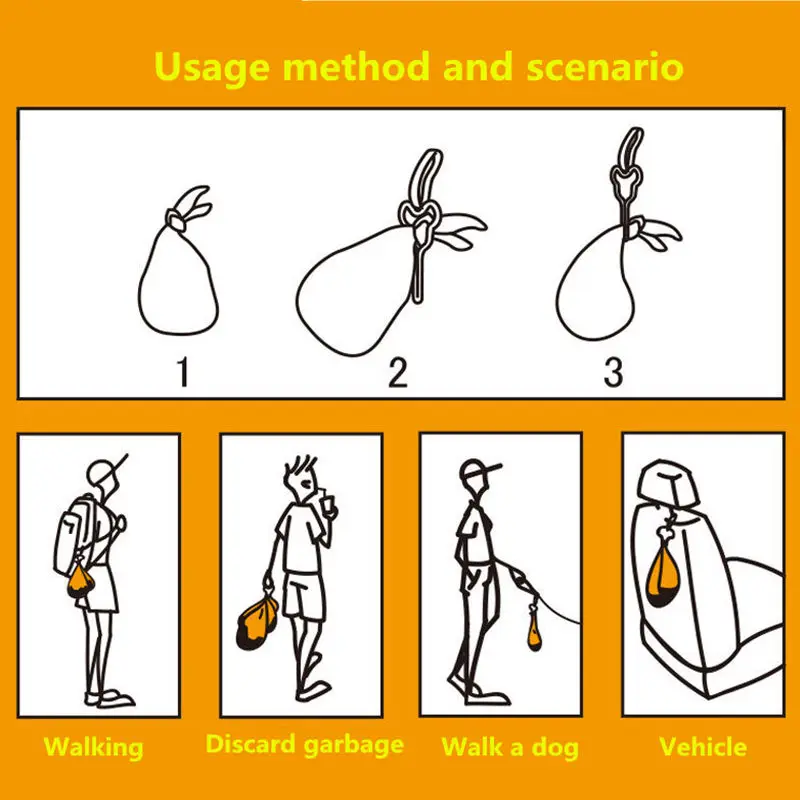 Usage method and scenario

1

2

3

Walking

Discard garbage

Walk a dog

Vehicle