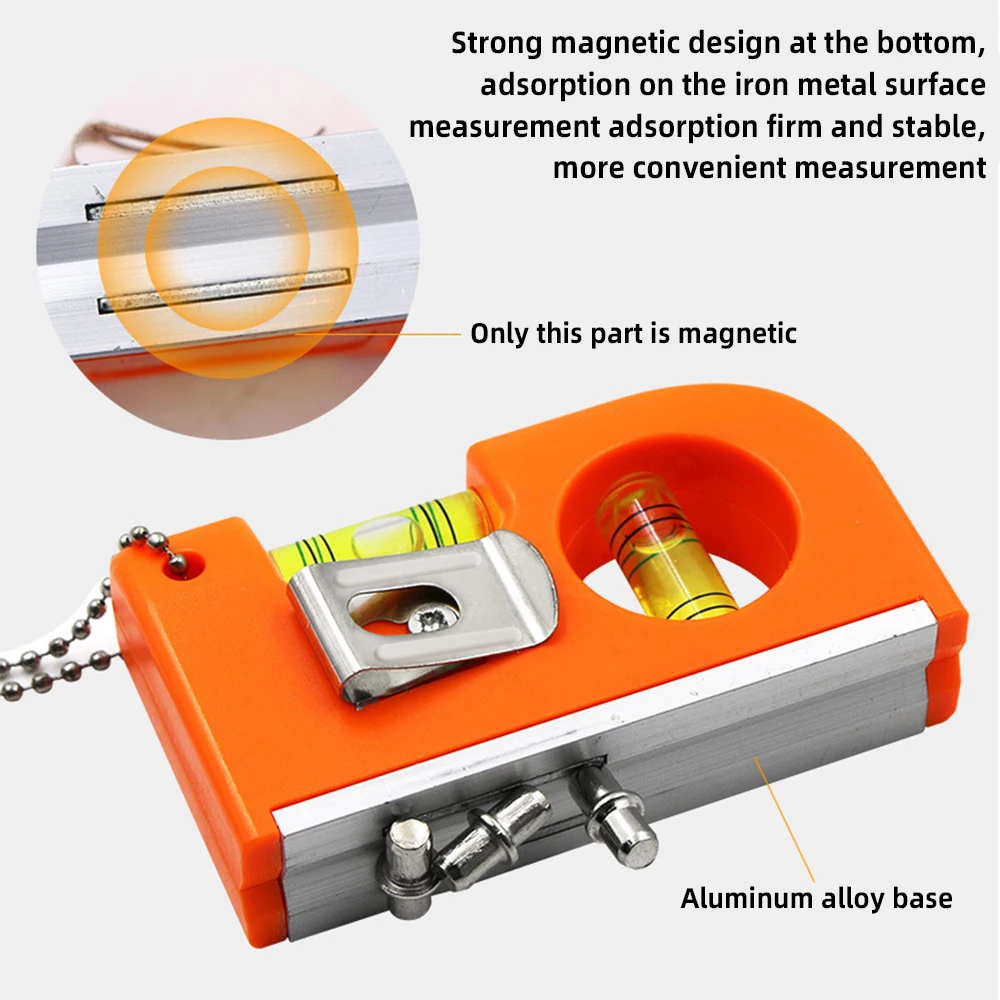 Strong magnetic design at the bottom, adsorption on the iron metal surface measurement adsorption firm and stable, more convenient measurement

Only this part is magnetic

Aluminum alloy base