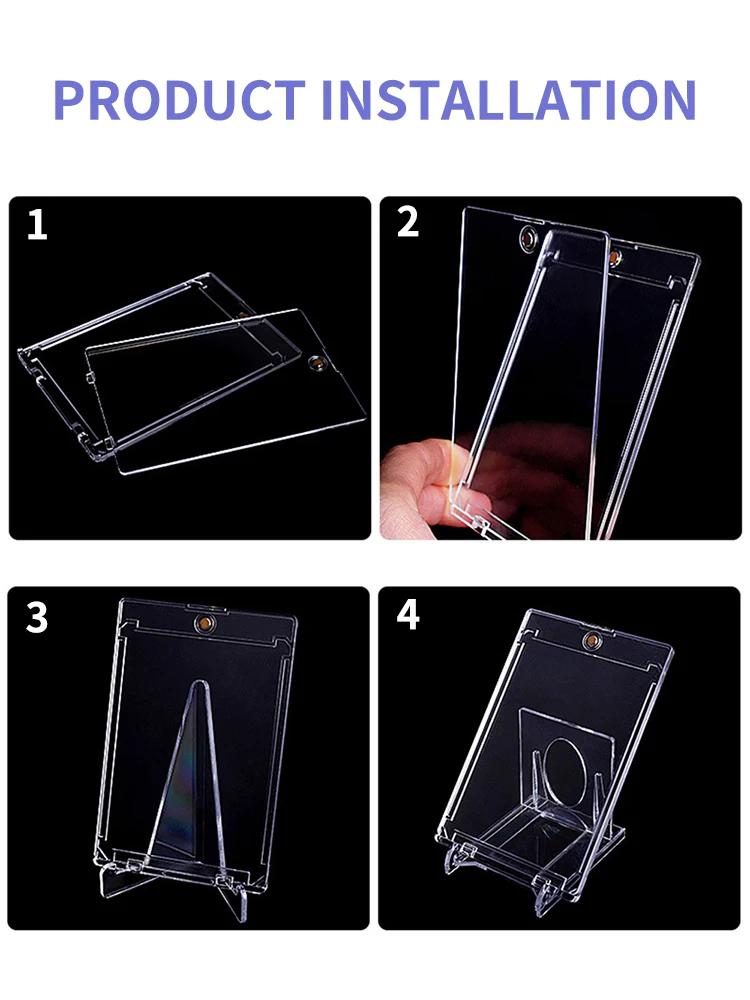 PRODUCT INSTALLATION

1

2

3

4