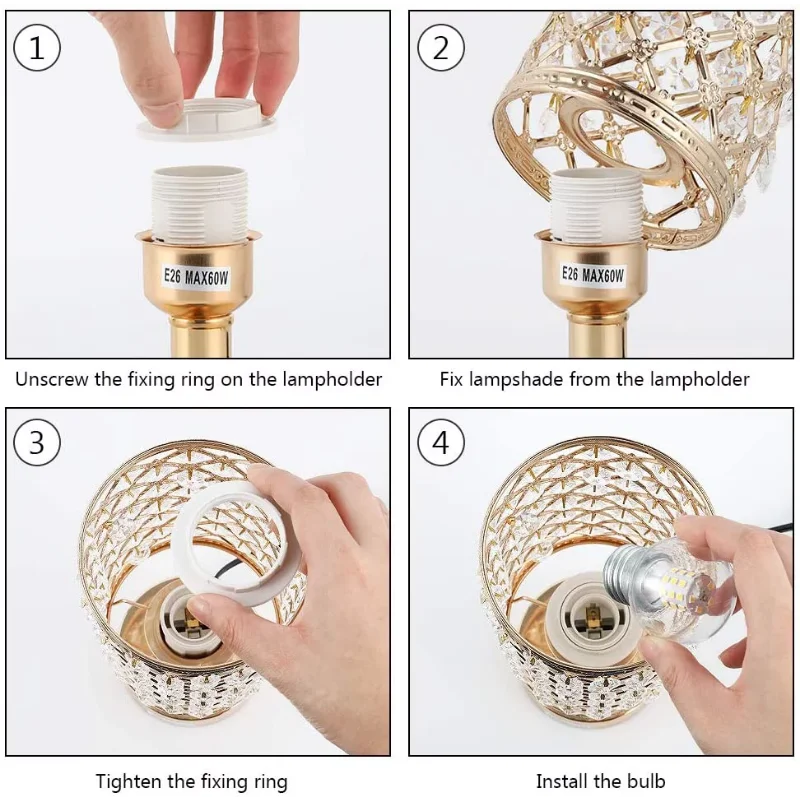 1

E26 MAX60W

Unscrew the fixing ring on the lampholder

2

E26 MAX60W

Fix lampshade from the lampholder

3

Tighten the fixing ring

4

Install the bulb