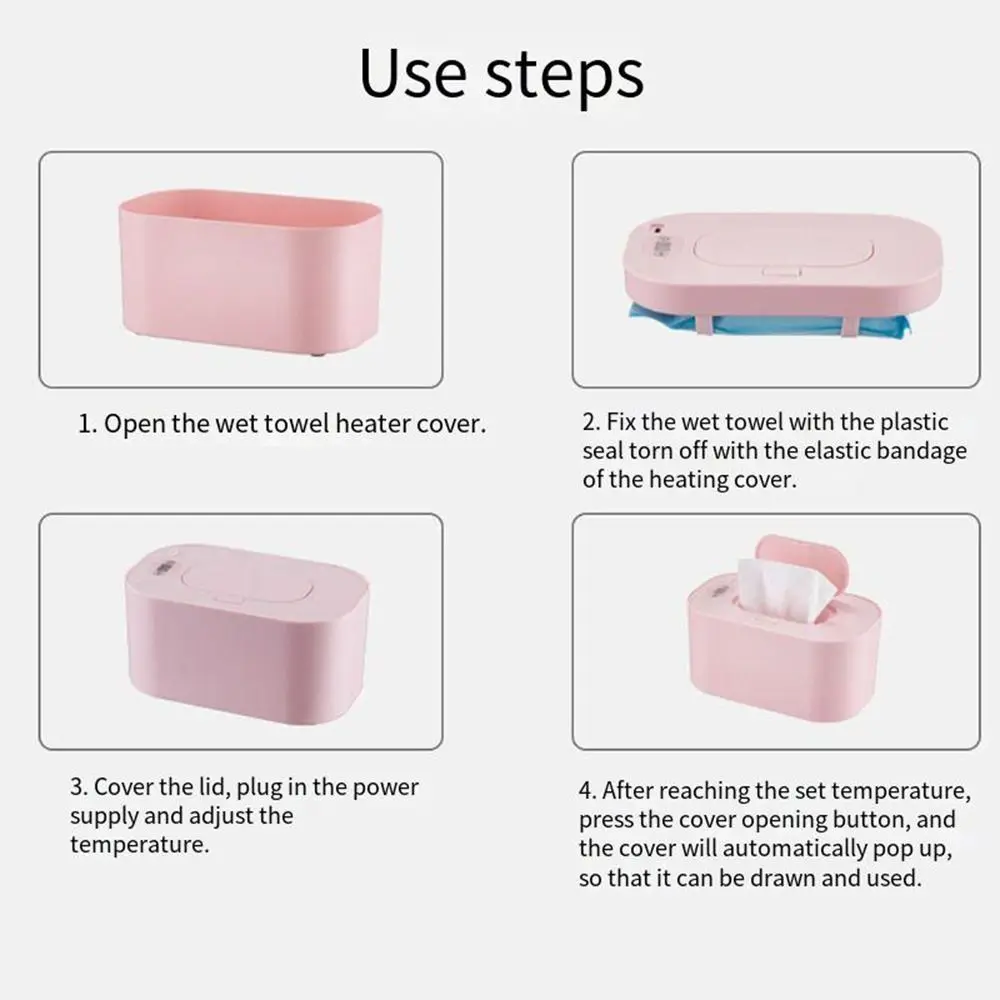 Use steps

1. Open the wet towel heater cover.

2. Fix the wet towel with the plastic seal torn off with the elastic bandage of the heating cover.

3. Cover the lid, plug in the power supply and adjust the temperature.

4. After reaching the set temperature, press the cover opening button, and the cover will automatically pop up, so that it can be drawn and used.