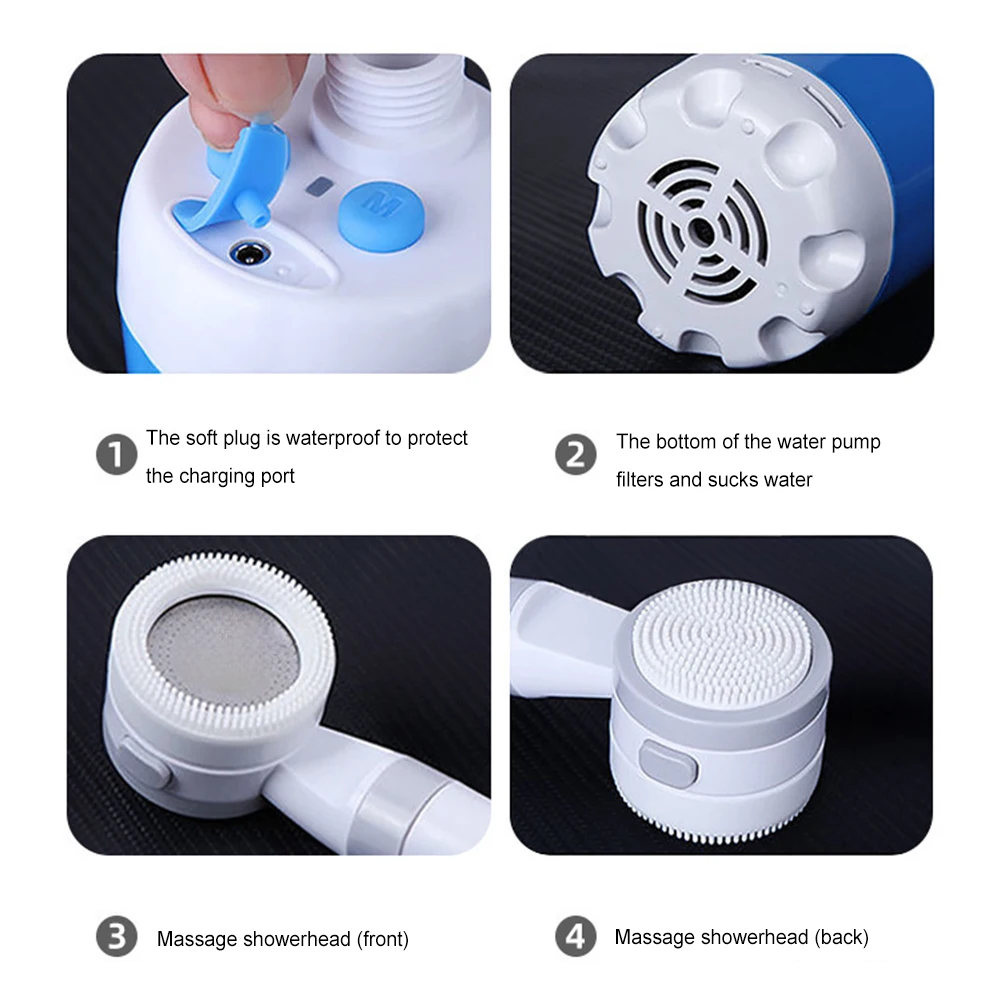 M

1 The soft plug is waterproof to protect the charging port

2 The bottom of the water pump filters and sucks water

3 Massage showerhead (front)

4 Massage showerhead (back)