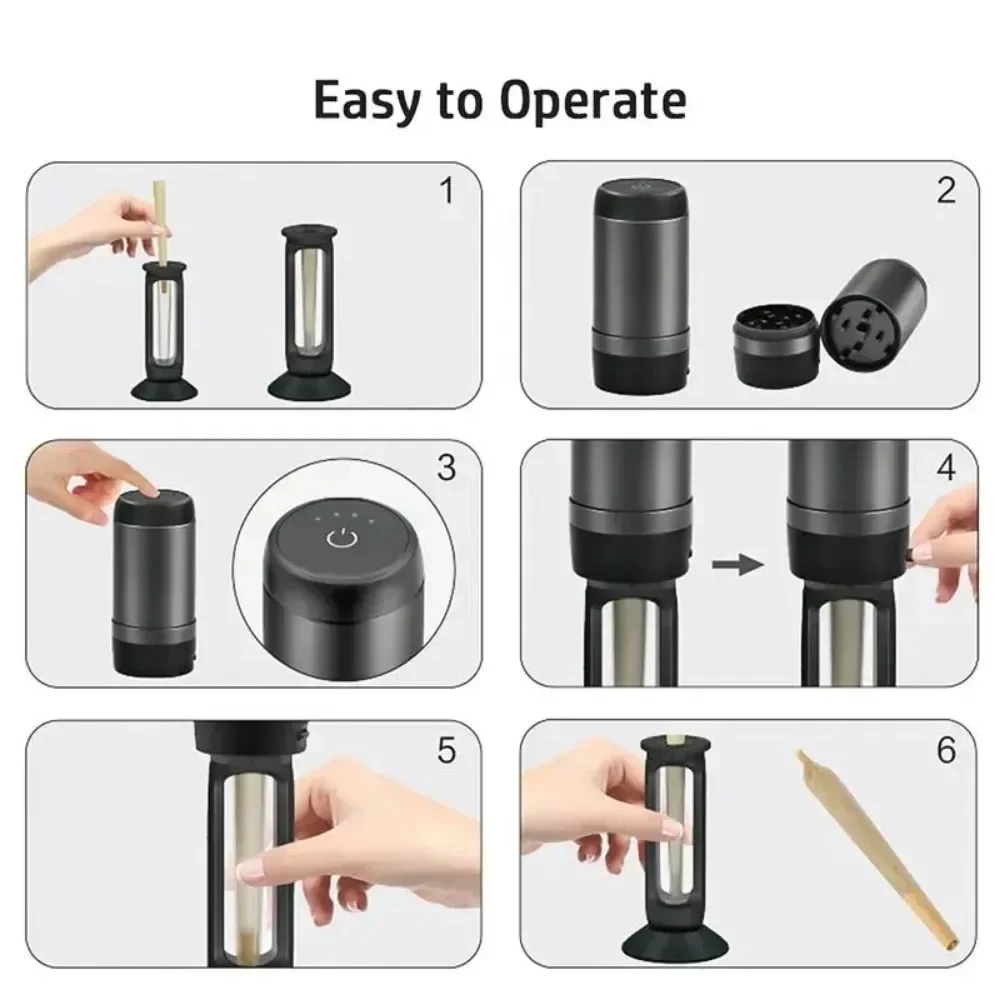 Easy to Operate

1

2

3

4

5

6