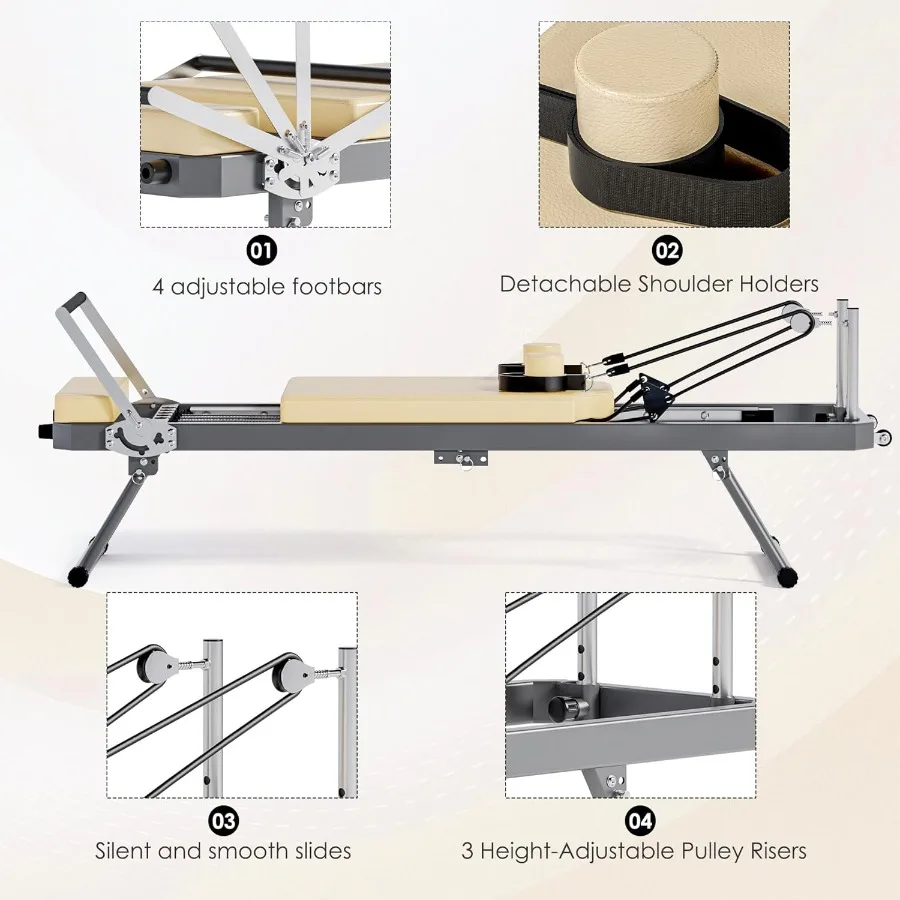 01
4 adjustable footbars

02
Detachable Shoulder Holders

03
Silent and smooth slides

04
3 Height-Adjustable Pulley Risers