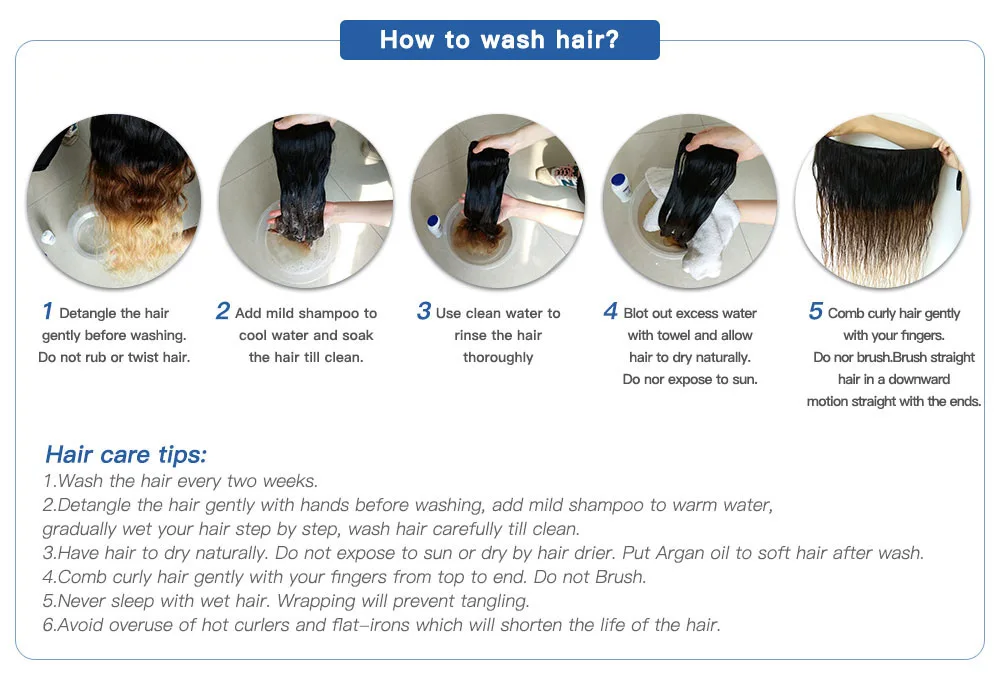 How to wash hair?

1 Detangle the hair gently before washing. Do not rub or twist hair.

2 Add mild shampoo to cool water and soak the hair till clean.

3 Use clean water to rinse the hair thoroughly

4 Blot out excess water with towel and allow hair to dry naturally. Do nor expose to sun.

5 Comb curly hair gently with your fingers. Do nor brush.Brush straight hair in a downward motion straight with the ends.

Hair care tips:
1.Wash the hair every two weeks.
2.Detangle the hair gently with hands before washing, add mild shampoo to warm water, gradually wet your hair step by step, wash hair carefully till clean.
3.Have hair to dry naturally. Do not expose to sun or dry by hair drier. Put Argan oil to soft hair after wash.
4.Comb curly hair gently with your fingers from top to end. Do not Brush.
5.Never sleep with wet hair. Wrapping will prevent tangling.
6.Avoid overuse of hot curlers and flat-irons which will shorten the life of the hair.