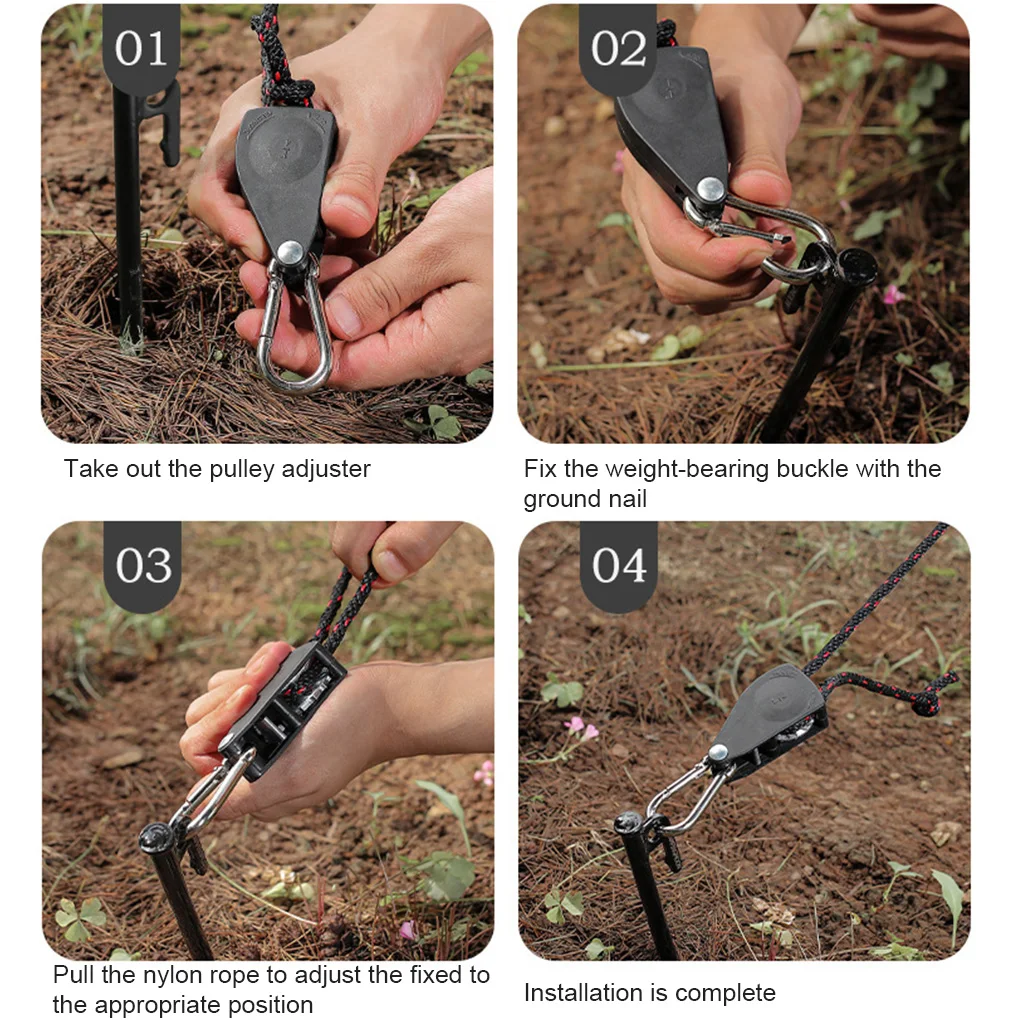 01

Take out the pulley adjuster

02

Fix the weight-bearing buckle with the ground nail

03

Pull the nylon rope to adjust the fixed to the appropriate position

04

Installation is complete