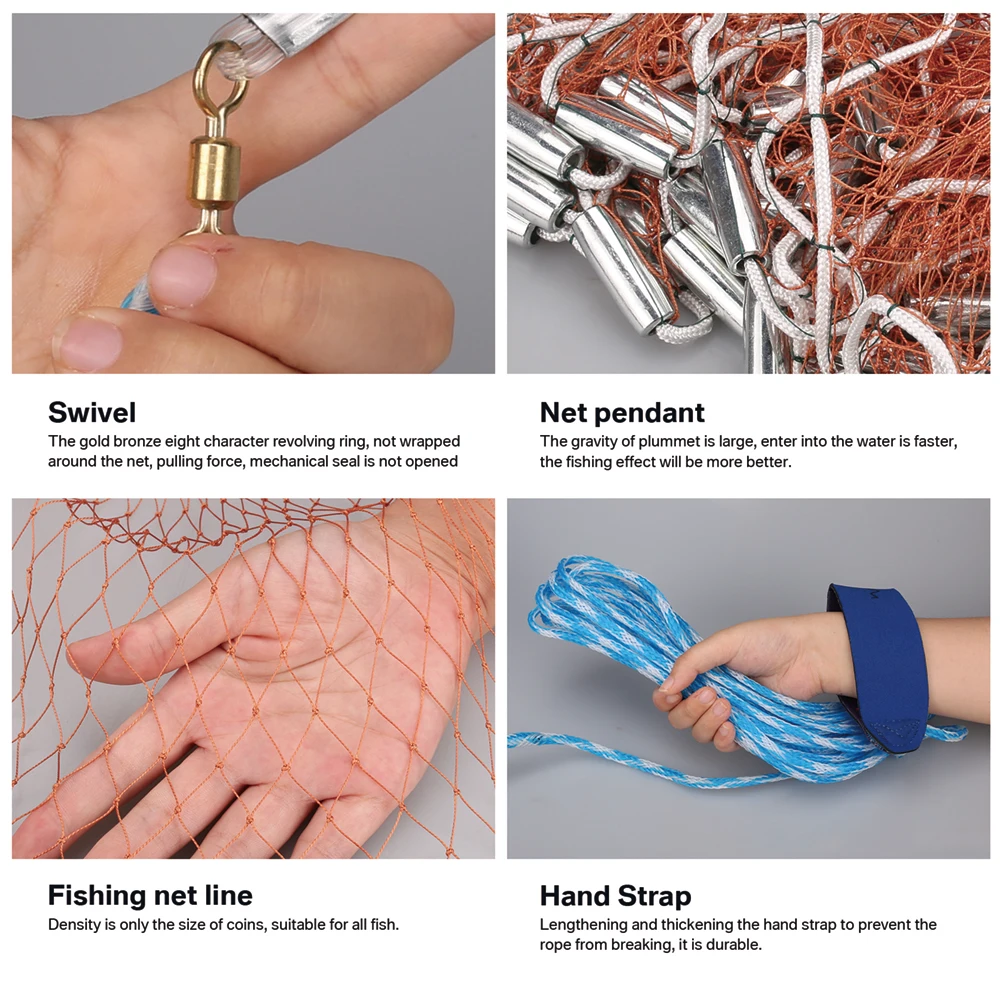 Swivel
The gold bronze eight character revolving ring, not wrapped around the net, pulling force, mechanical seal is not opened

Net pendant
The gravity of plummet is large, enter into the water is faster, the fishing effect will be more better.

Fishing net line
Density is only the size of coins, suitable for all fish.

Hand Strap
Lengthening and thickening the hand strap to prevent the rope from breaking, it is durable.