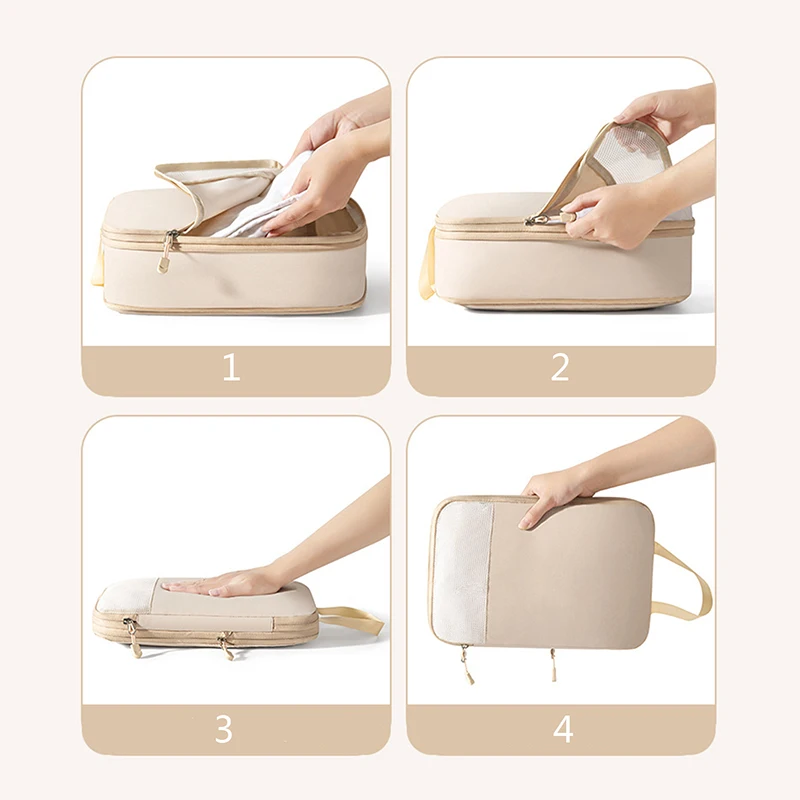 1

2

3

4