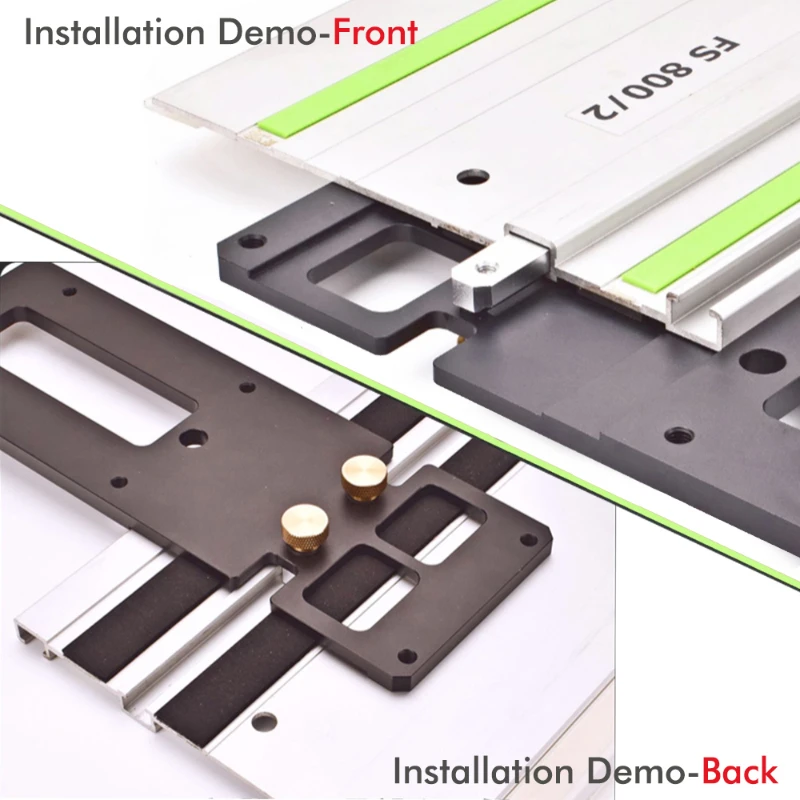 Installation Demo-Front

FS 800/2

Installation Demo-Back