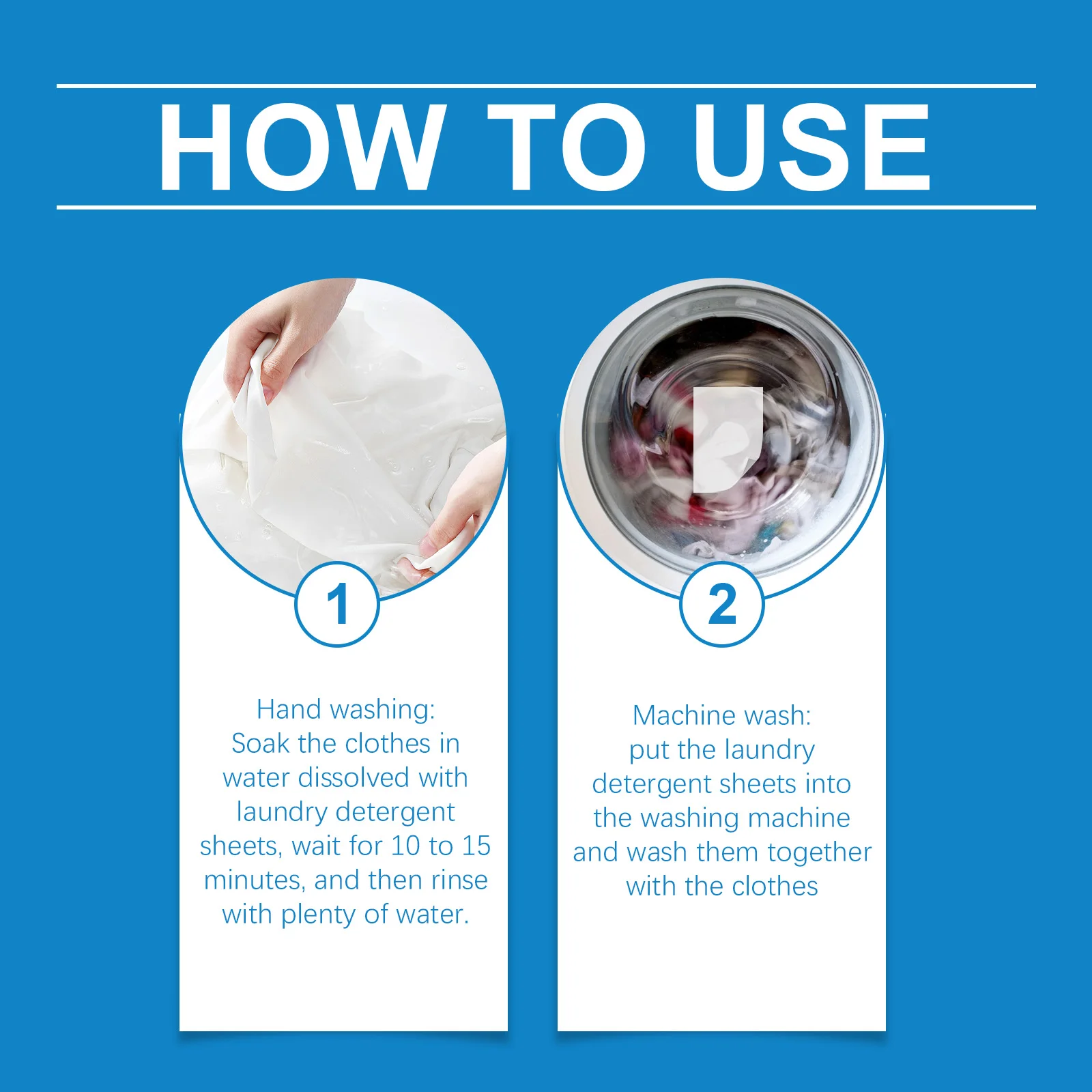 HOW TO USE

1

Hand washing:
Soak the clothes in water dissolved with laundry detergent sheets, wait for 10 to 15 minutes, and then rinse with plenty of water.

2

Machine wash:
put the laundry detergent sheets into the washing machine and wash them together with the clothes