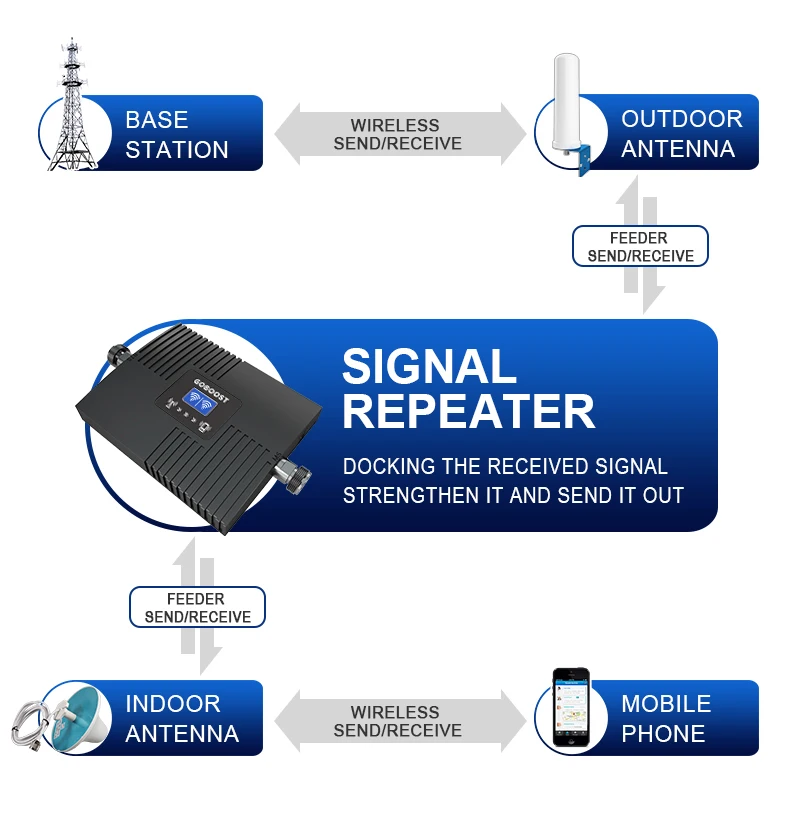 BASE STATION

WIRELESS SEND/RECEIVE

OUTDOOR ANTENNA

FEEDER SEND/RECEIVE

GOBOOST

SIGNAL REPEATER

DOCKING THE RECEIVED SIGNAL STRENGTHEN IT AND SEND IT OUT

FEEDER SEND/RECEIVE

INDOOR ANTENNA

WIRELESS SEND/RECEIVE

MOBILE PHONE