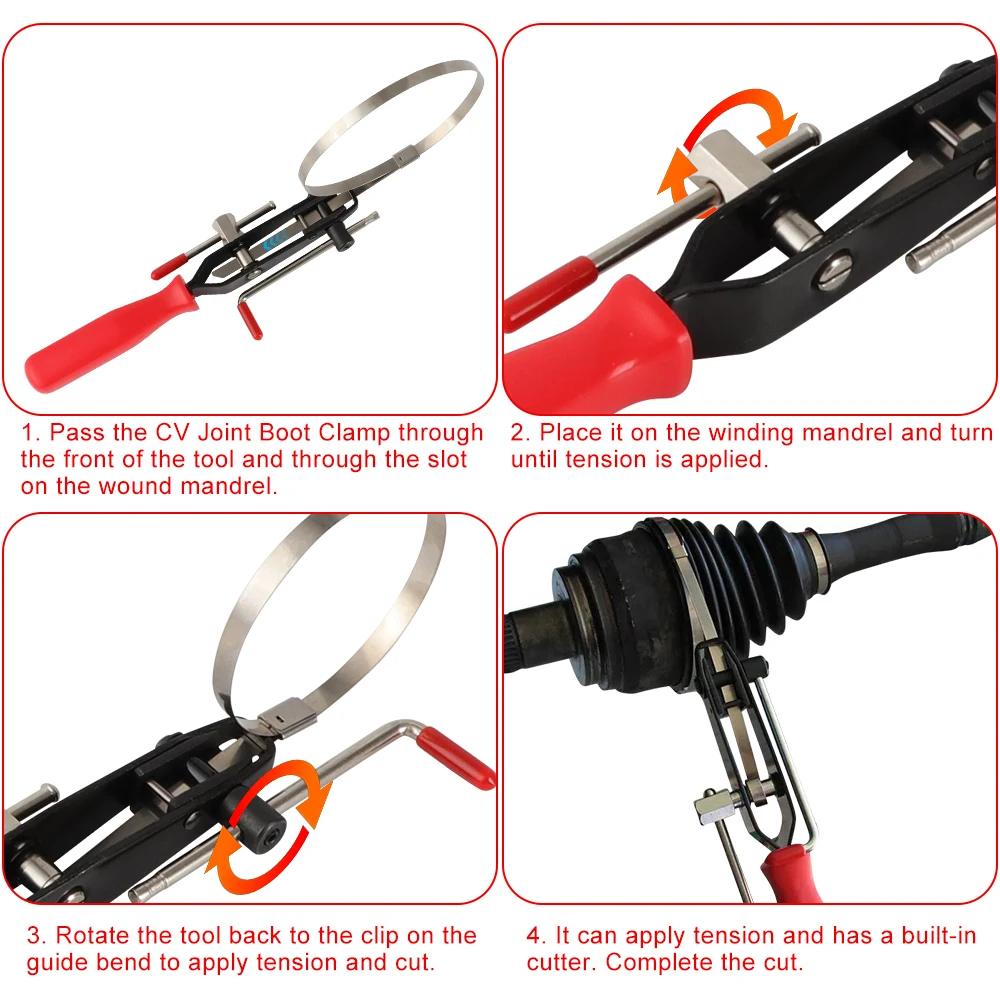 1. Pass the CV Joint Boot Clamp through the front of the tool and through the slot on the wound mandrel.

2. Place it on the winding mandrel and turn until tension is applied.

3. Rotate the tool back to the clip on the guide bend to apply tension and cut.

4. It can apply tension and has a built-in cutter. Complete the cut.