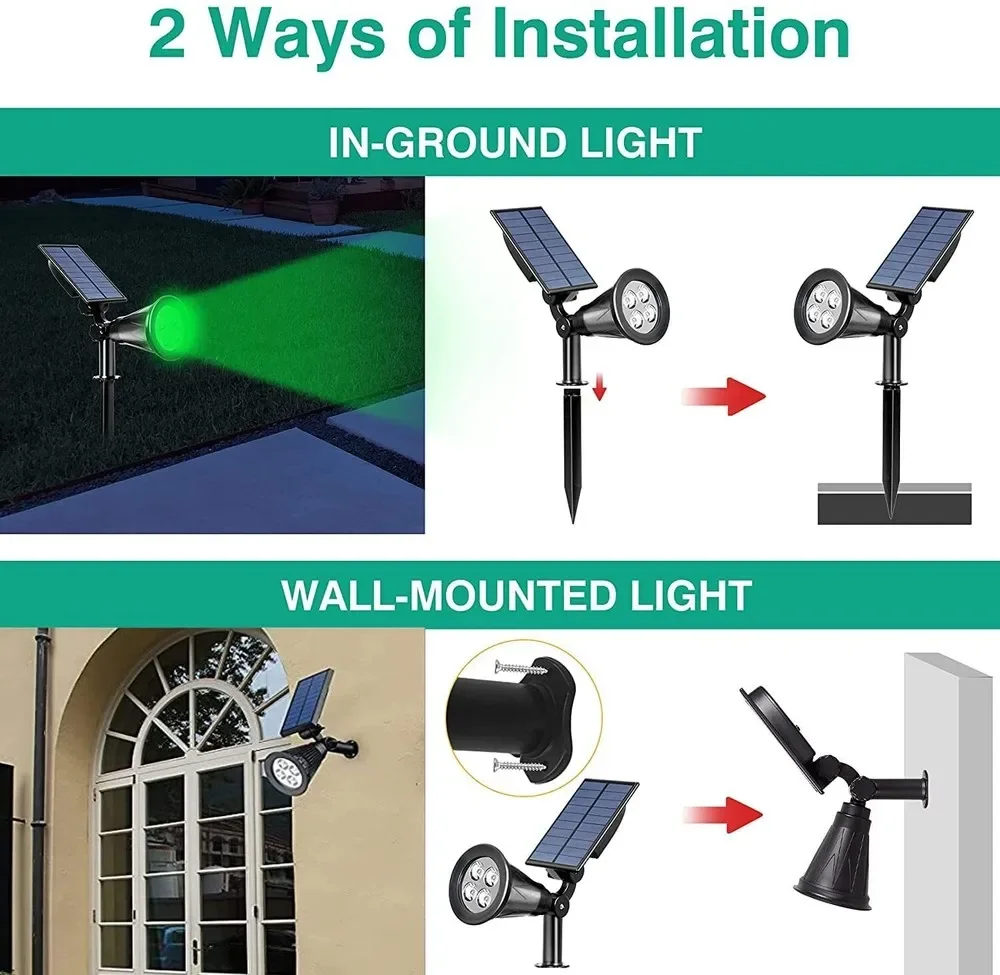 2 Ways of Installation

IN-GROUND LIGHT

WALL-MOUNTED LIGHT