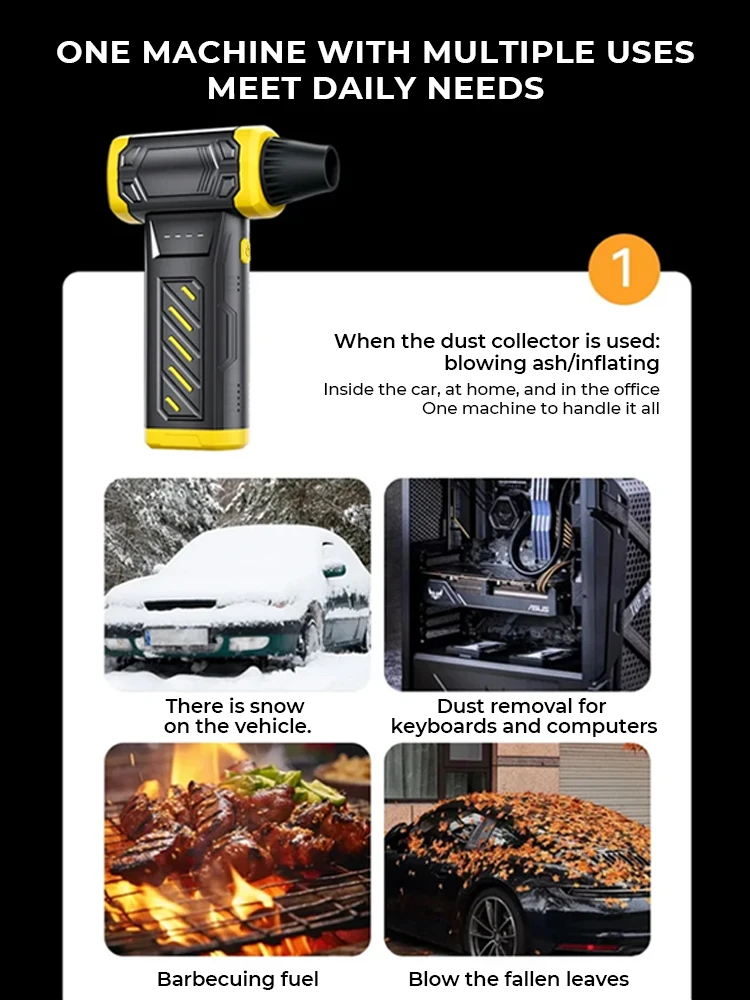 ONE MACHINE WITH MULTIPLE USES MEET DAILY NEEDS

1

When the dust collector is used: blowing ash/inflating

Inside the car, at home, and in the office
One machine to handle it all

ASUS

There is snow on the vehicle.

Dust removal for keyboards and computers

Barbecuing fuel

Blow the fallen leaves