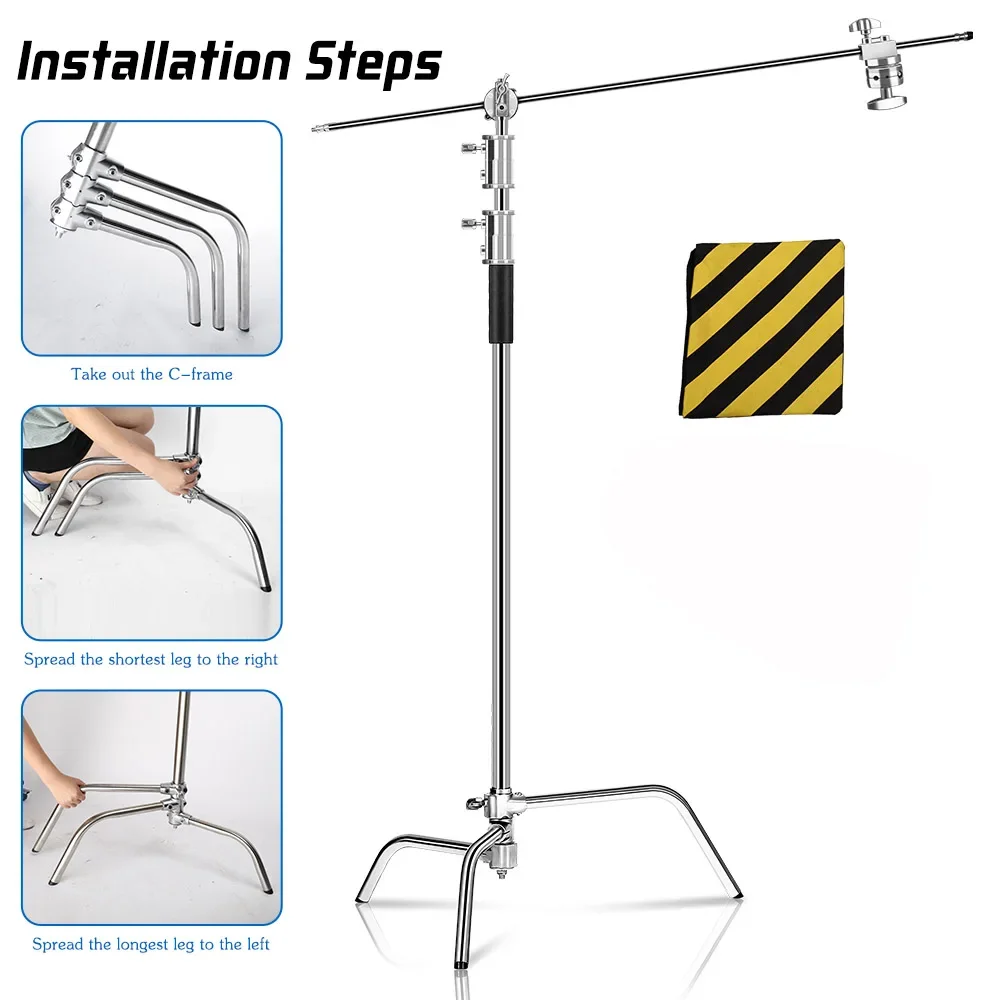 Installation Steps

Take out the C-frame

Spread the shortest leg to the right

Spread the longest leg to the left