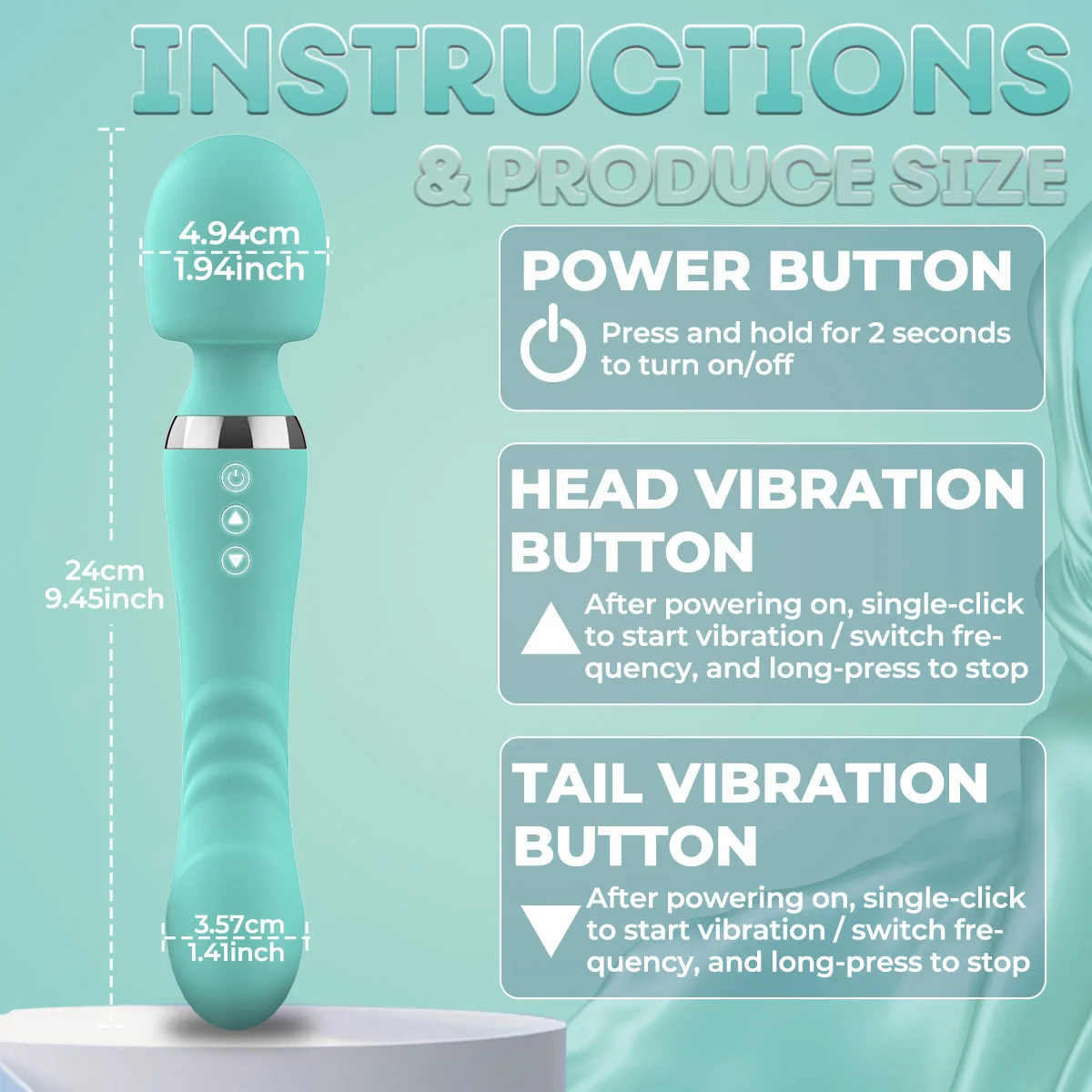 INSTRUCTIONS
& PRODUCE SIZE

4.94cm
1.94inch

24cm
9.45inch

3.57cm
1.41inch

POWER BUTTON
Press and hold for 2 seconds to turn on/off

HEAD VIBRATION BUTTON
After powering on, single-click to start vibration / switch frequency, and long-press to stop

TAIL VIBRATION BUTTON
After powering on, single-click to start vibration / switch frequency, and long-press to stop