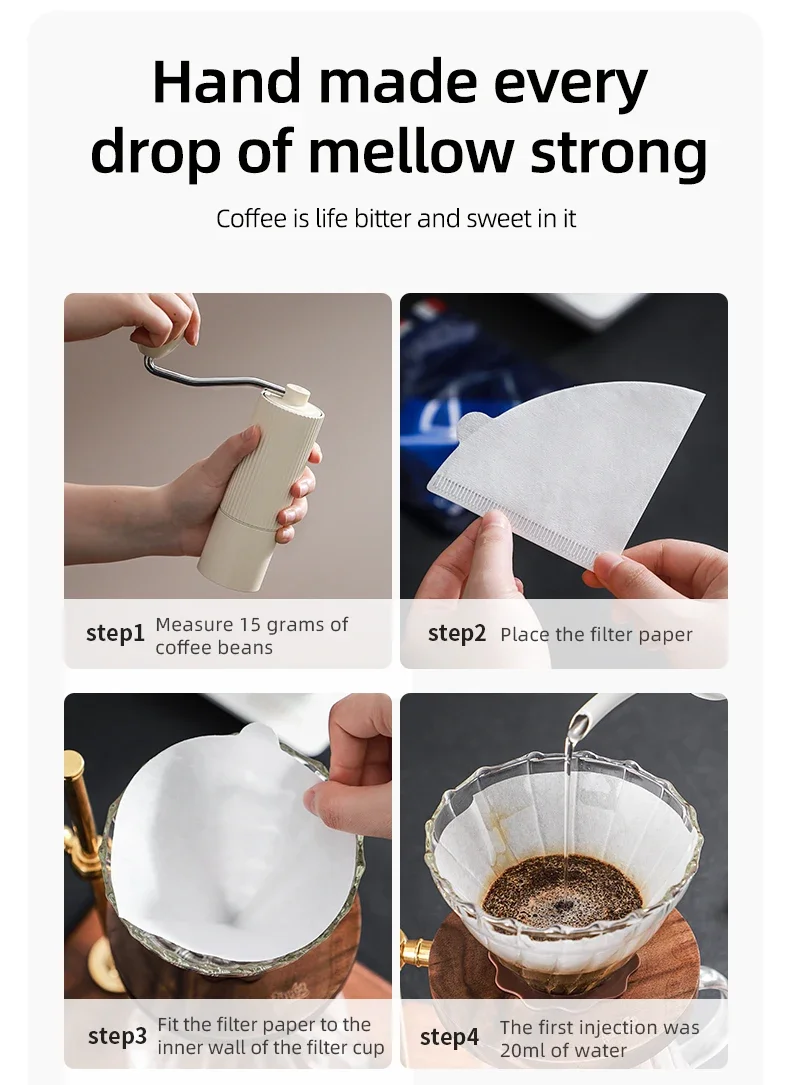 Hand made every drop of mellow strong

Coffee is life bitter and sweet in it

step1 Measure 15 grams of coffee beans

step2 Place the filter paper

step3 Fit the filter paper to the inner wall of the filter cup

step4 The first injection was 20ml of water