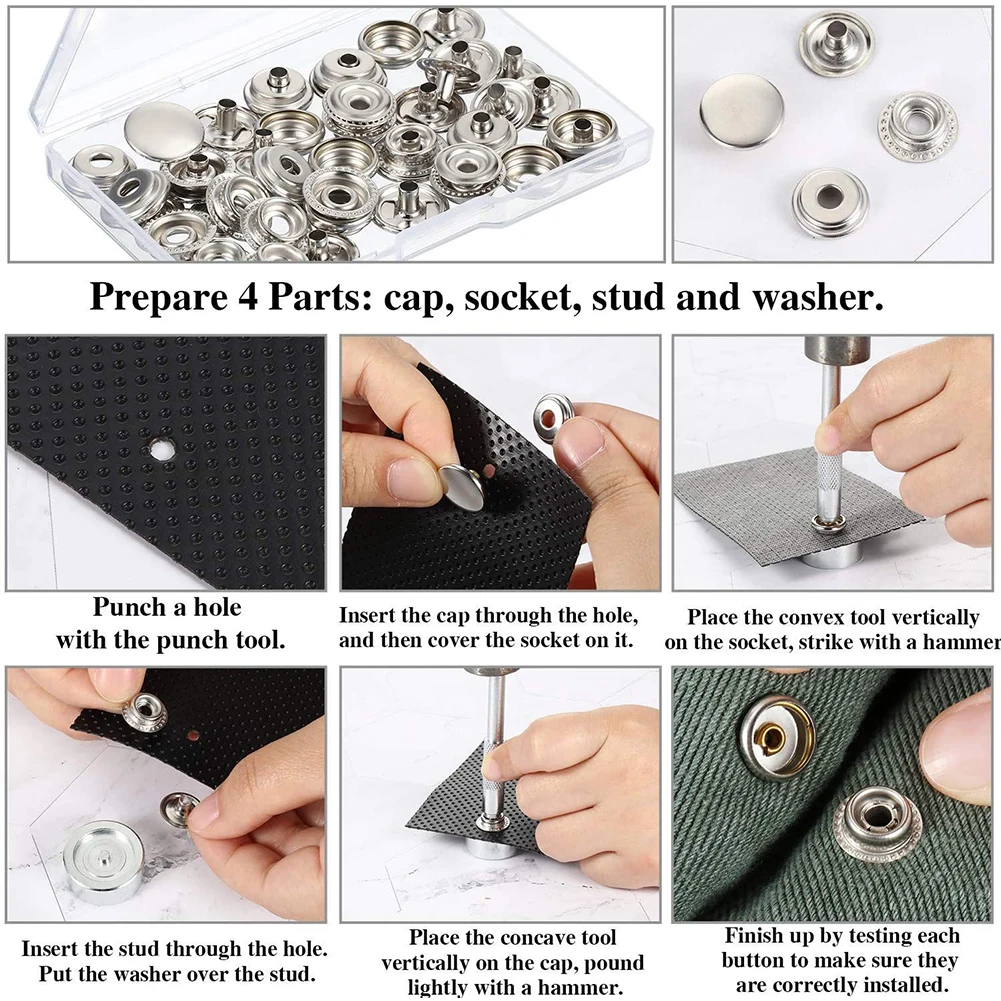 Prepare 4 Parts: cap, socket, stud and washer.

Punch a hole with the punch tool.

Insert the cap through the hole, and then cover the socket on it.

Place the convex tool vertically on the socket, strike with a hammer

Insert the stud through the hole. Put the washer over the stud.

Place the concave tool vertically on the cap, pound lightly with a hammer.

Finish up by testing each button to make sure they are correctly installed.