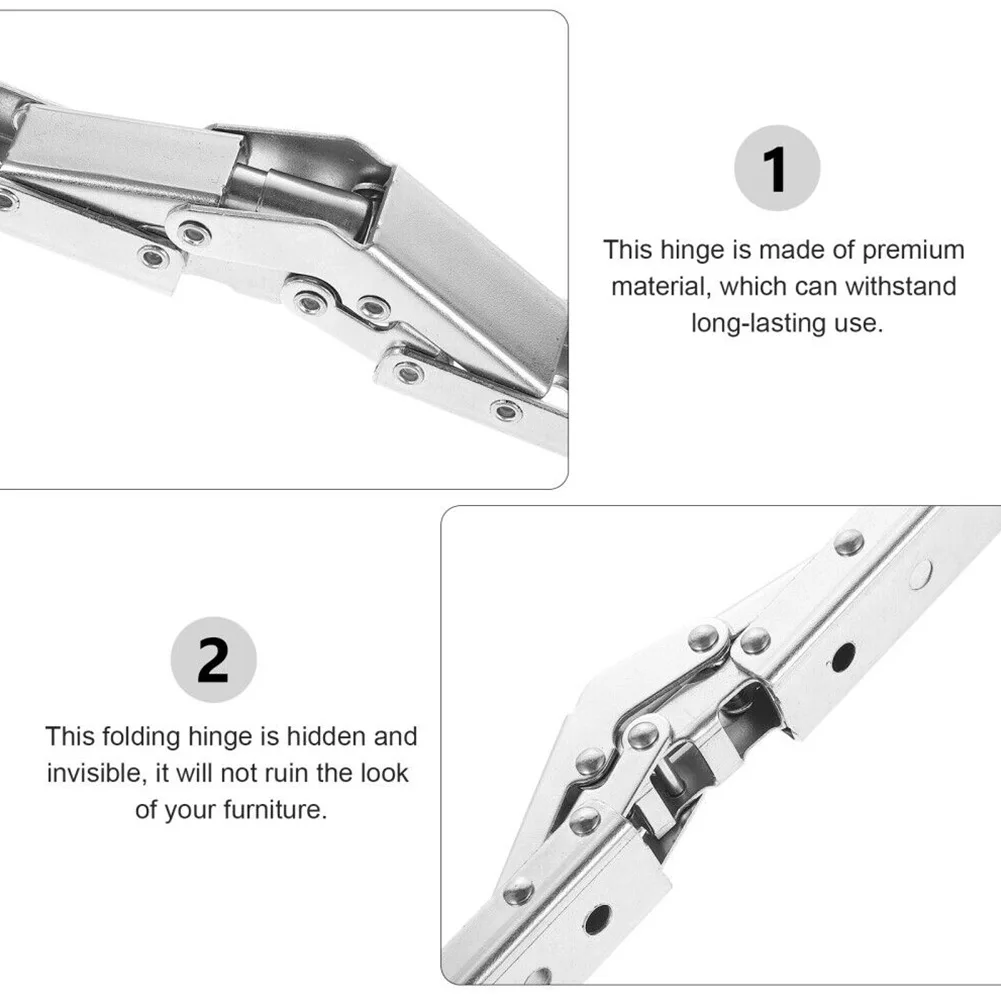 1

This hinge is made of premium material, which can withstand long-lasting use.

2

This folding hinge is hidden and invisible, it will not ruin the look of your furniture.