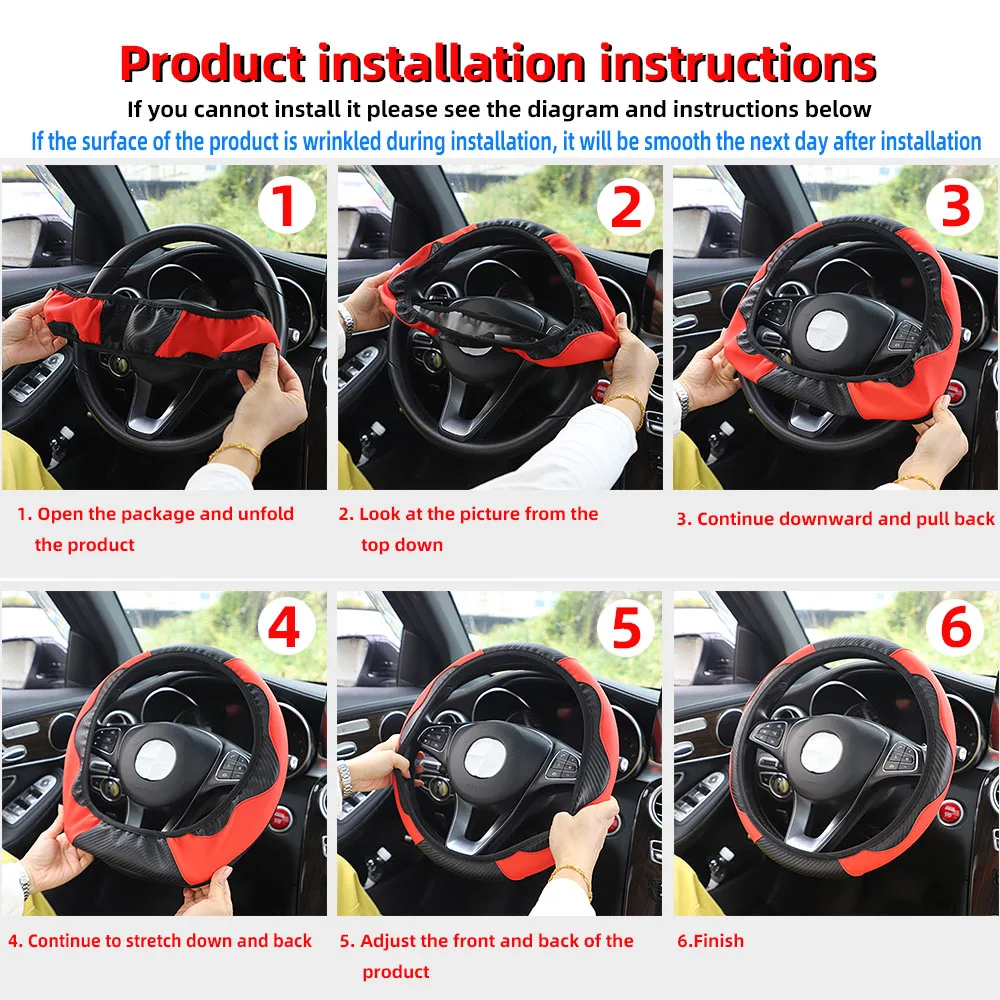 Product installation instructions

If you cannot install it please see the diagram and instructions below

If the surface of the product is wrinkled during installation, it will be smooth the next day after installation

1

2

3

1. Open the package and unfold the product

2. Look at the picture from the top down

3. Continue downward and pull back

4

5

6

4. Continue to stretch down and back

5. Adjust the front and back of the product

6.Finish