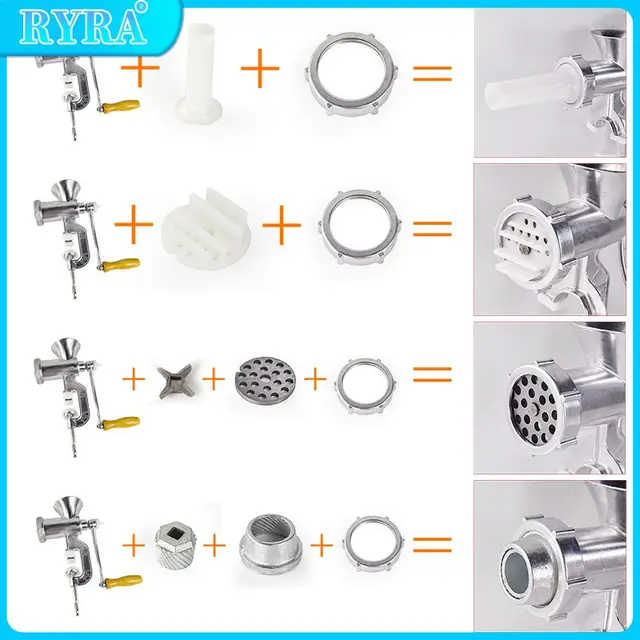 RYRA®