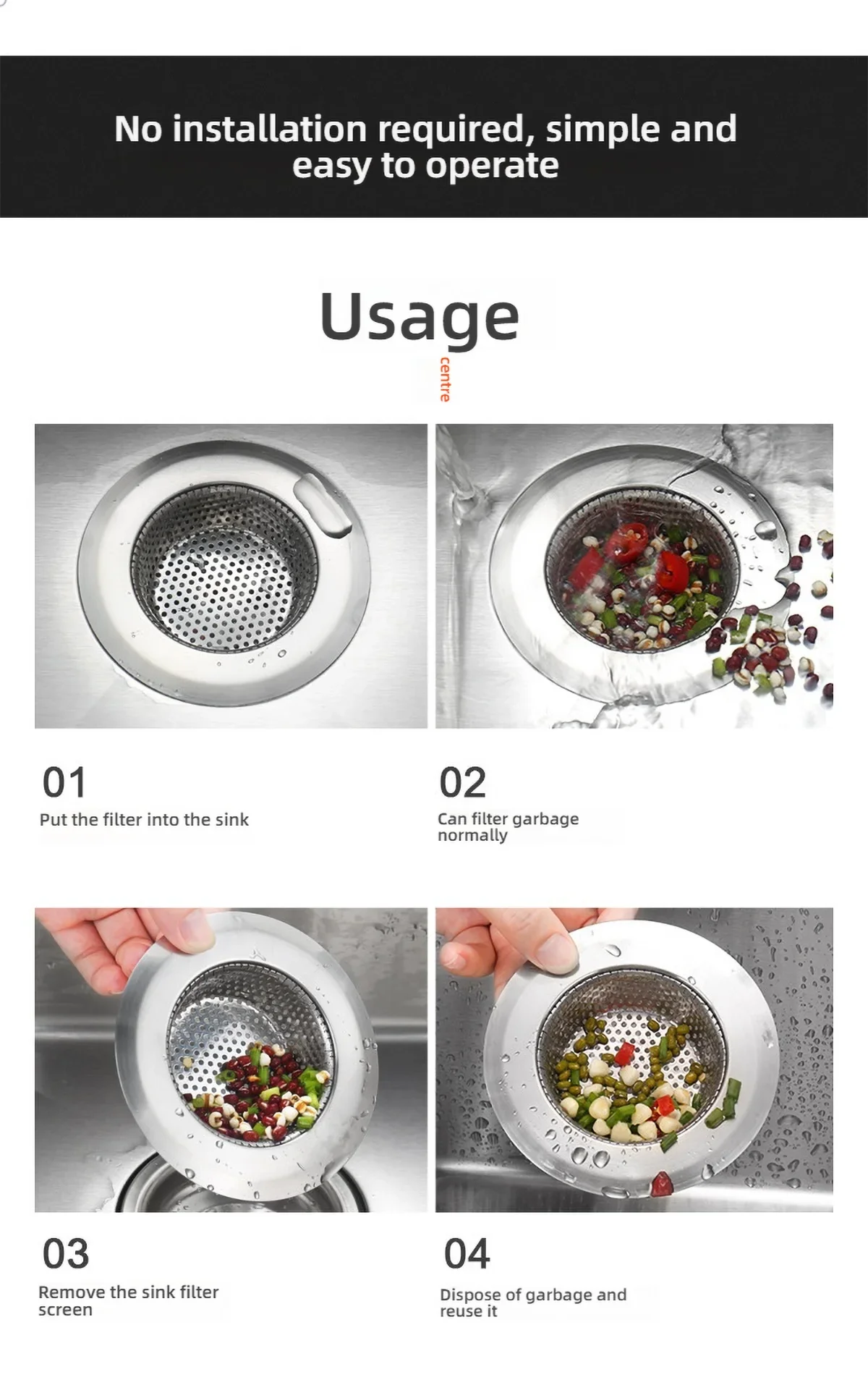 No installation required, simple and easy to operate

Usage

centre

01

Put the filter into the sink

02

Can filter garbage normally

03

Remove the sink filter screen

04

Dispose of garbage and reuse it