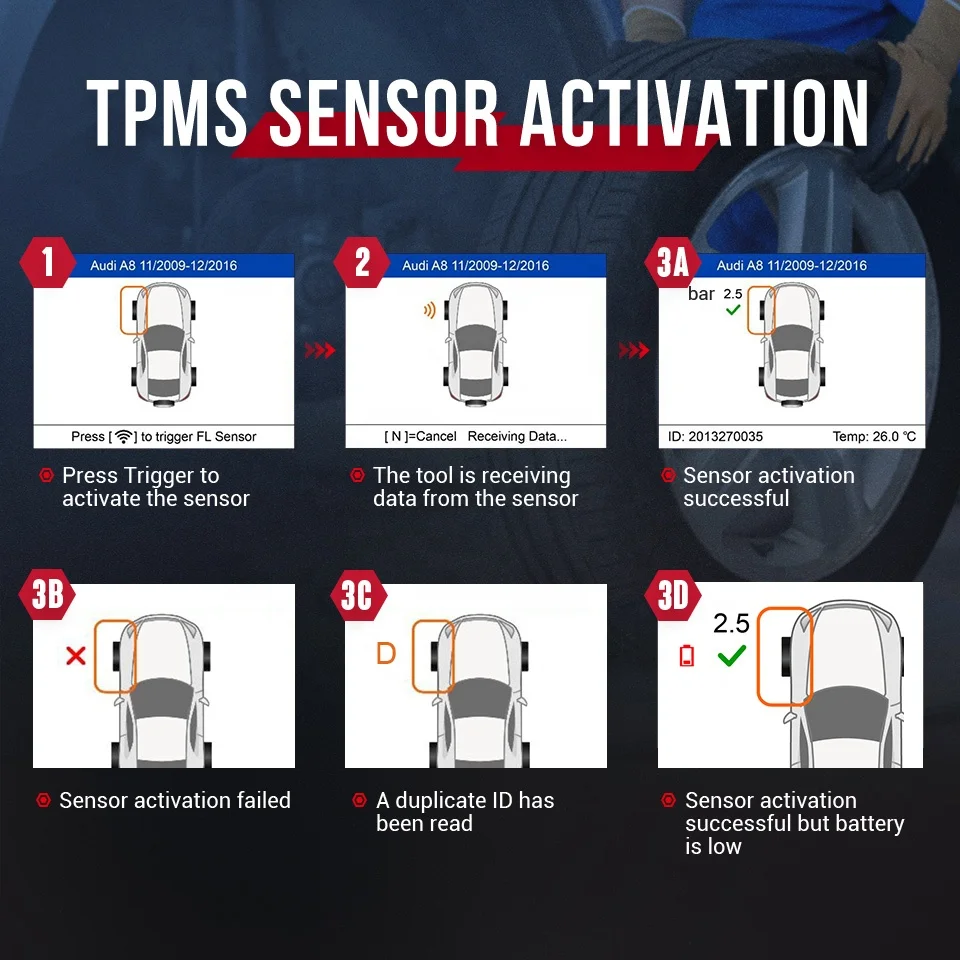 TPMS SENSOR ACTIVATION

1

Audi A8 11/2009-12/2016

Press [ ] to trigger FL Sensor

Press Trigger to activate the sensor

2

Audi A8 11/2009-12/2016

[ N ]=Cancel Receiving Data...

The tool is receiving data from the sensor

3A

Audi A8 11/2009-12/2016

bar 2.5

ID: 2013270035 Temp: 26.0 °C

Sensor activation successful

3B

Sensor activation failed

3C

D

A duplicate ID has been read

3D

2.5

Sensor activation successful but battery is low