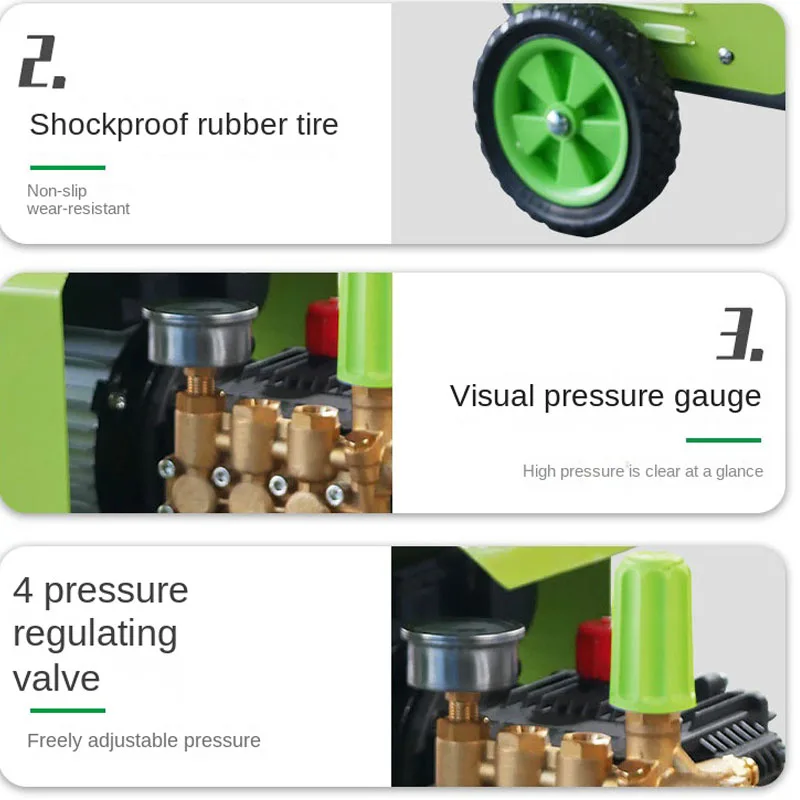 2.

Shockproof rubber tire

Non-slip
wear-resistant

3.

Visual pressure gauge

High pressure is clear at a glance

4 pressure regulating valve

Freely adjustable pressure