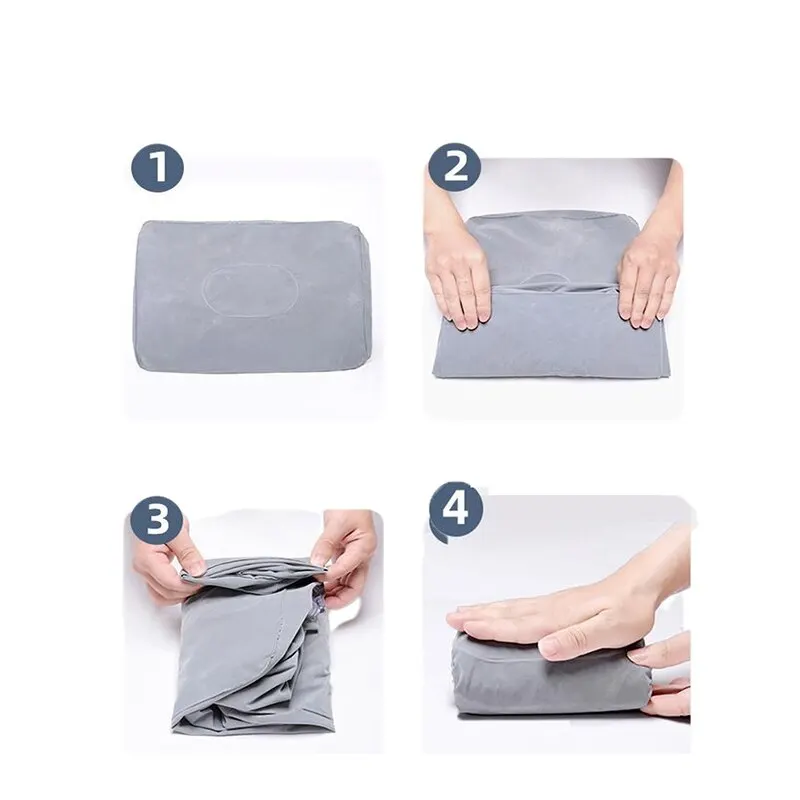 1

2

3

4