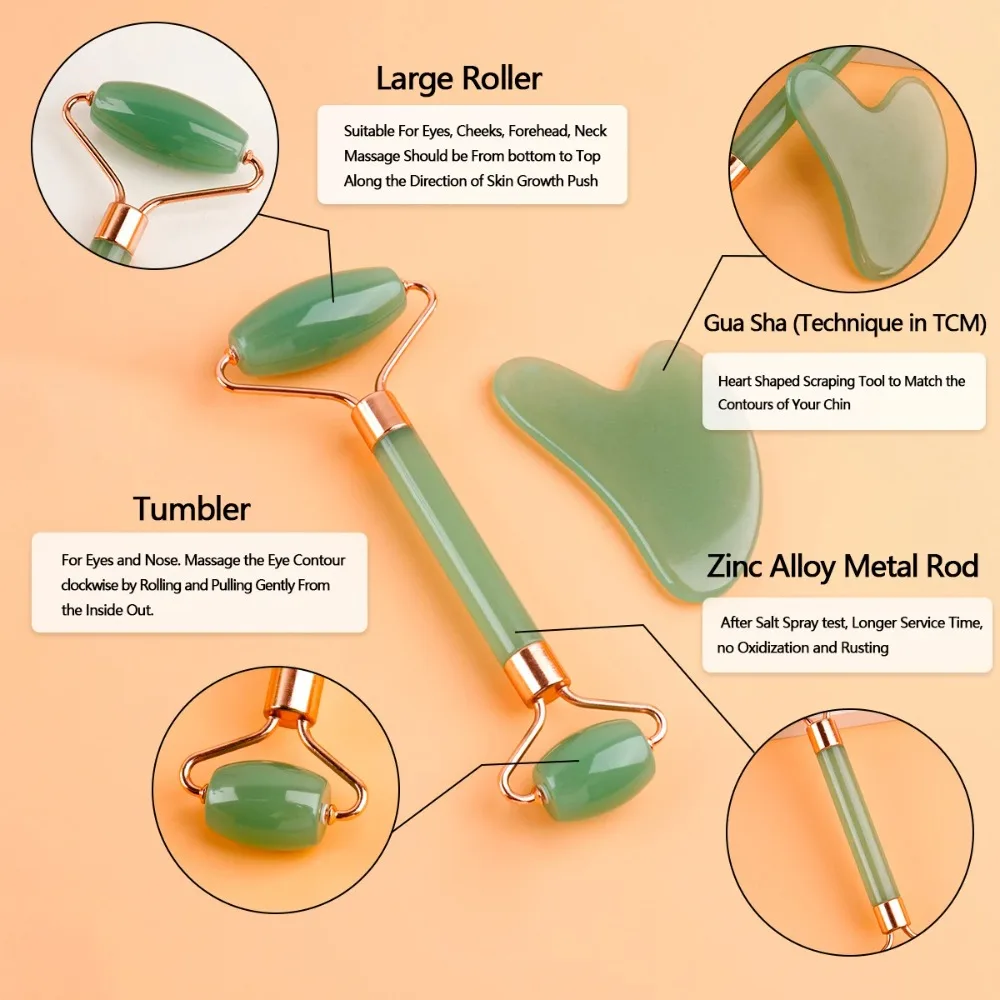 Large Roller

Suitable For Eyes, Cheeks, Forehead, Neck Massage Should be From bottom to Top Along the Direction of Skin Growth Push

Gua Sha (Technique in TCM)

Heart Shaped Scraping Tool to Match the Contours of Your Chin

Tumbler

For Eyes and Nose. Massage the Eye Contour clockwise by Rolling and Pulling Gently From the Inside Out.

Zinc Alloy Metal Rod

After Salt Spray test, Longer Service Time, no Oxidization and Rusting