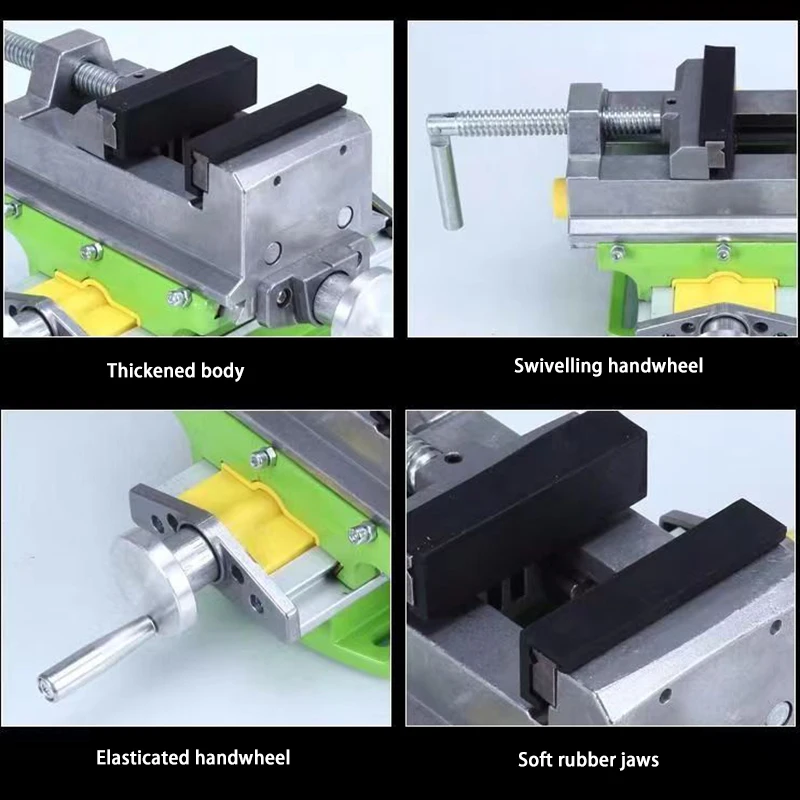 Thickened body

Swivelling handwheel

Elasticated handwheel

Soft rubber jaws