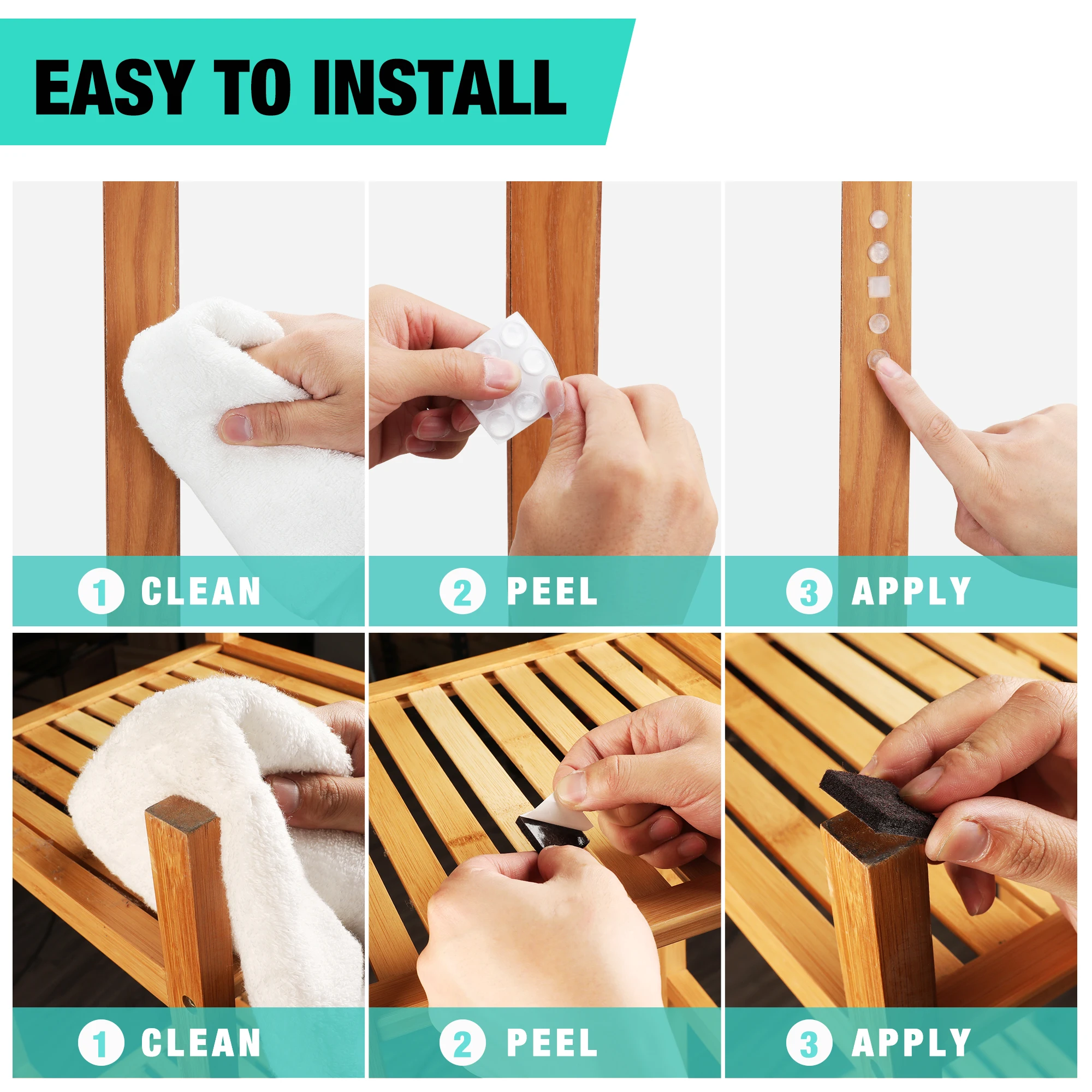 EASY TO INSTALL

1 CLEAN

2 PEEL

3 APPLY

1 CLEAN

2 PEEL

3 APPLY