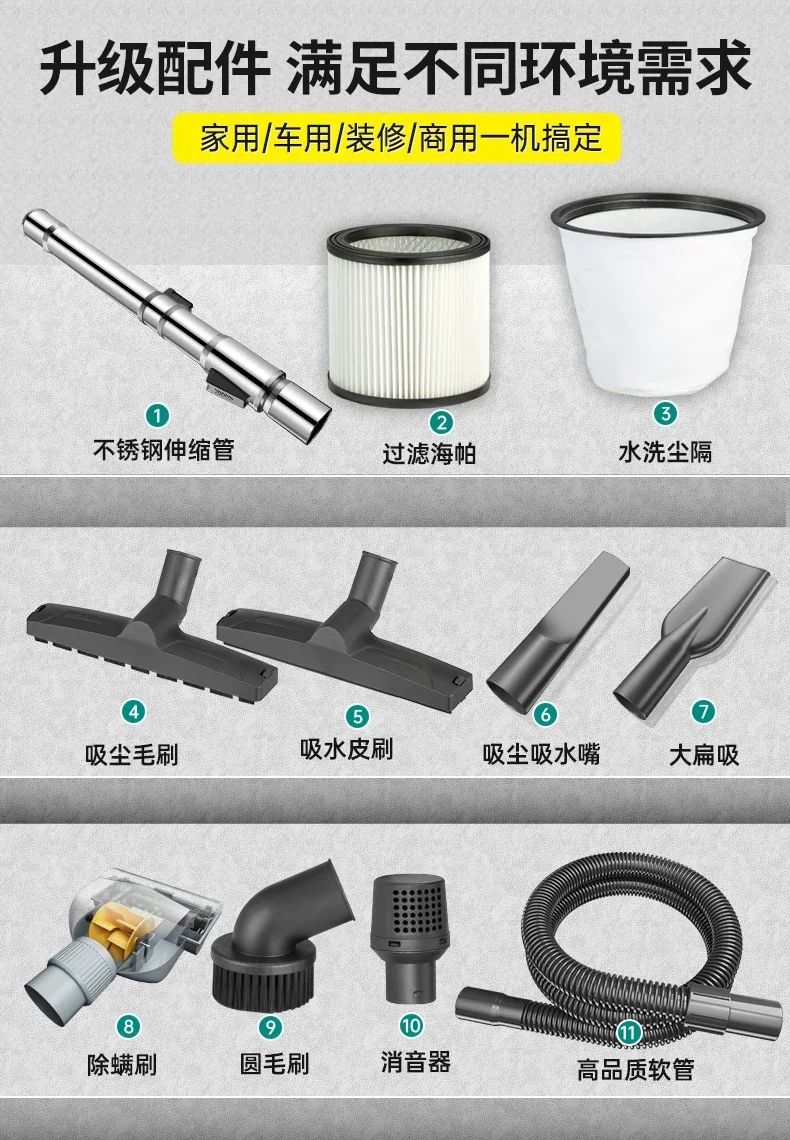 升级配件 满足不同环境需求

家用/车用/装修/商用一机搞定

1
不锈钢伸缩管

2
过滤海帕

3
水洗尘隔

4
吸尘毛刷

5
吸水皮刷

6
吸尘吸水嘴

7
大扁吸

8
除螨刷

9
圆毛刷

10
消音器

11
高品质软管