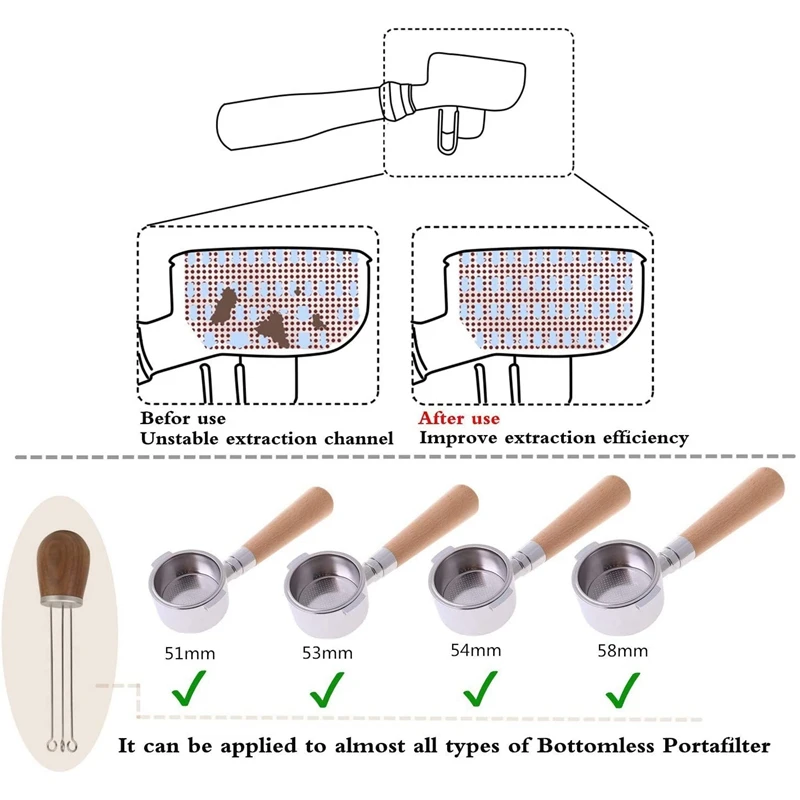 Befor use
Unstable extraction channel

After use
Improve extraction efficiency

51mm
53mm
54mm
58mm

It can be applied to almost all types of Bottomless Portafilter