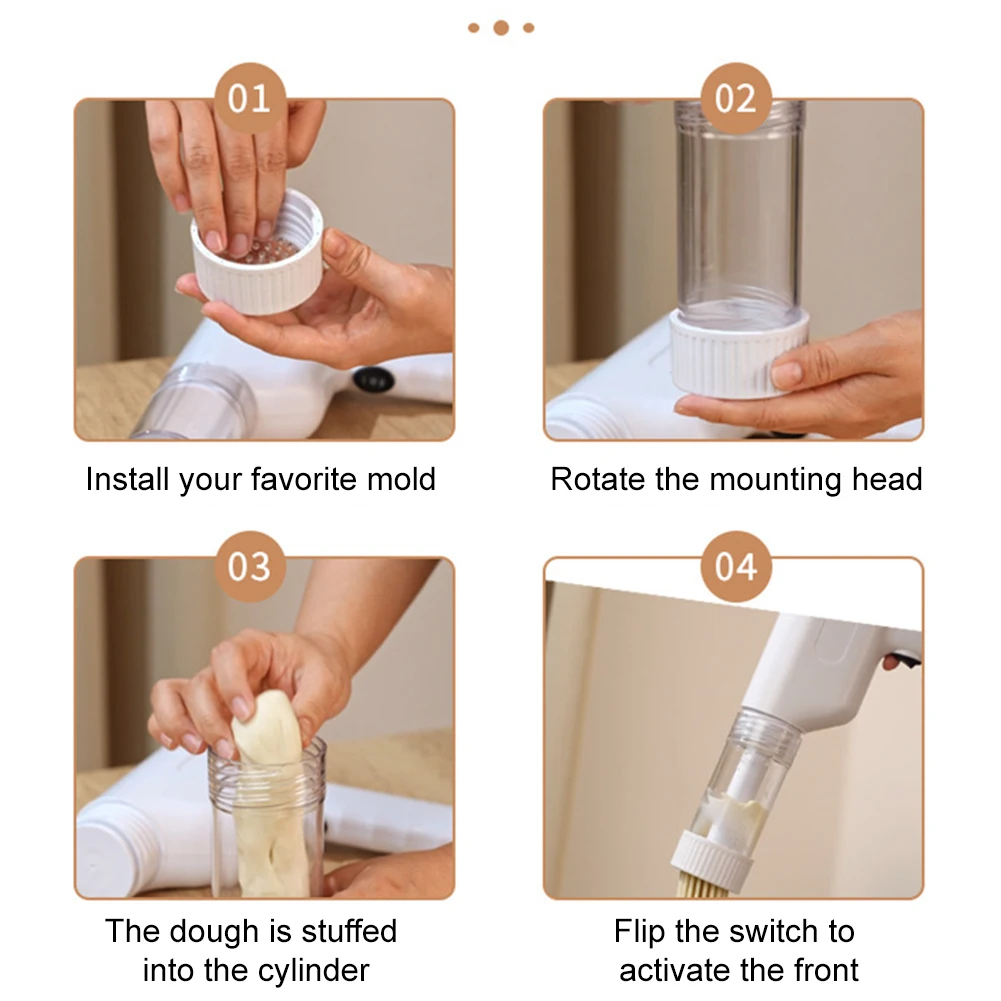 01

Install your favorite mold

02

Rotate the mounting head

03

The dough is stuffed into the cylinder

04

Flip the switch to activate the front