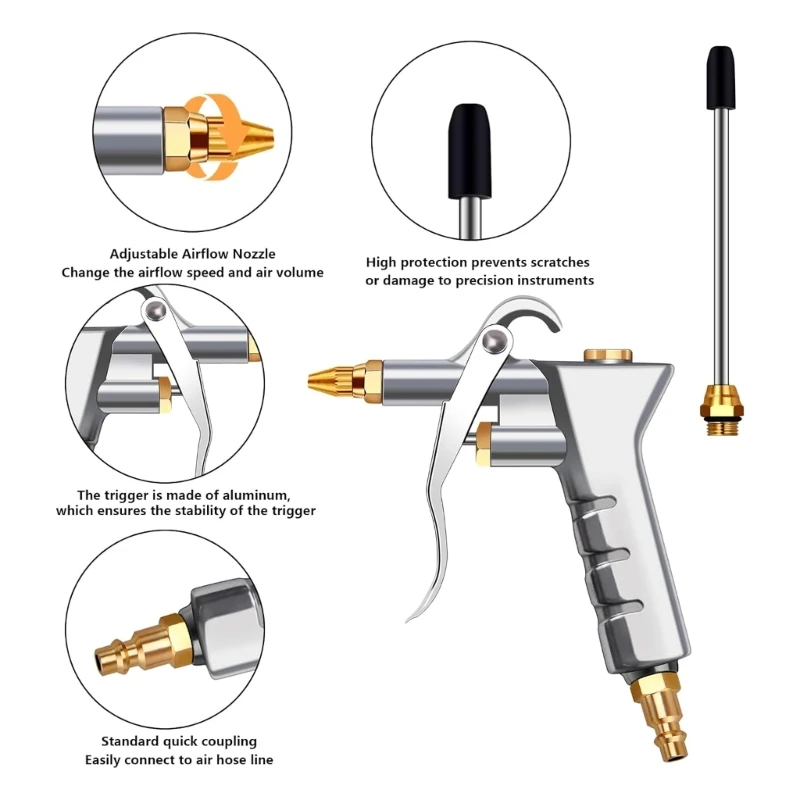 Adjustable Airflow Nozzle
Change the airflow speed and air volume

High protection prevents scratches
or damage to precision instruments

The trigger is made of aluminum,
which ensures the stability of the trigger

Standard quick coupling
Easily connect to air hose line