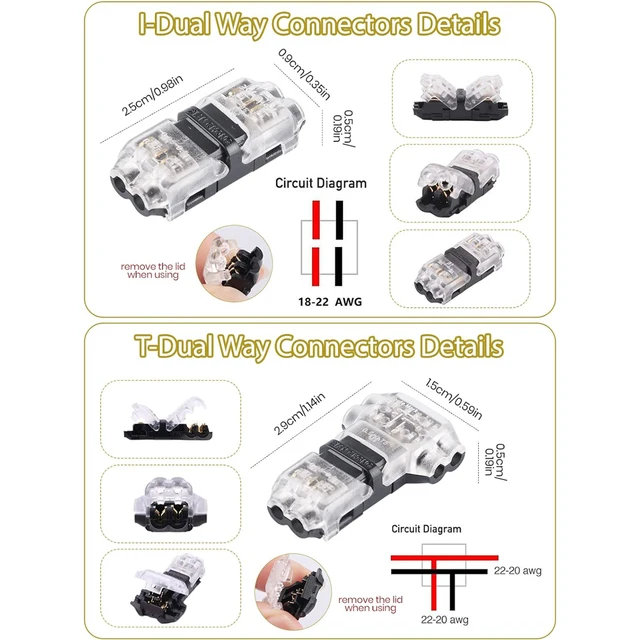 I-Dual Way Connectors Details

2.5cm/0.98in

0.9cm/0.35in

0.5cm/0.19in

Circuit Diagram

18-22 AWG

remove the lid when using

T-Dual Way Connectors Details

2.9cm/1.14in

1.5cm/0.59in

0.5cm/0.19in

Circuit Diagram

22-20 awg

22-20 awg

remove the lid when using