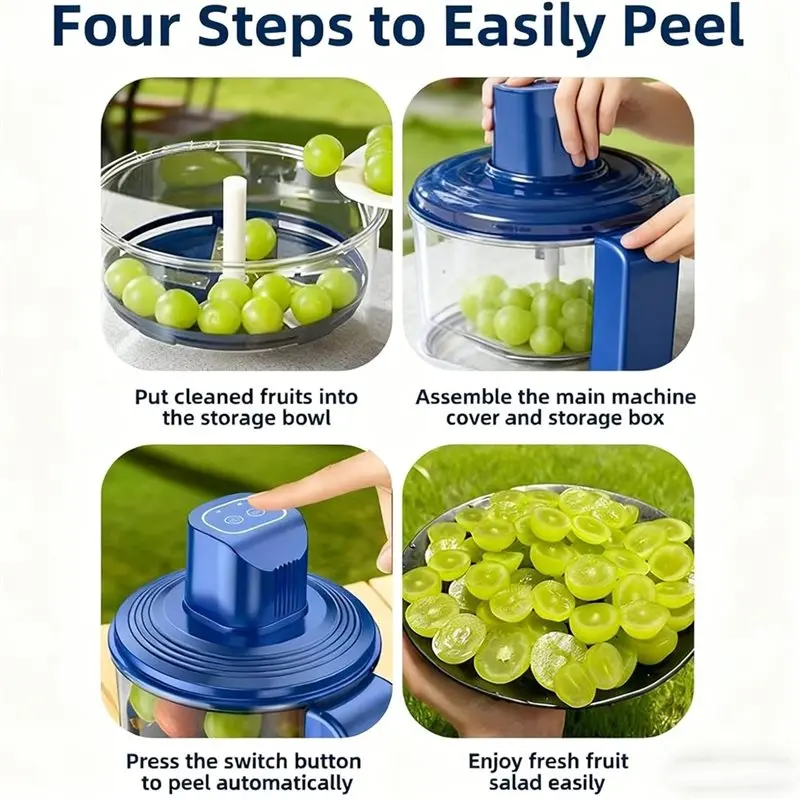 Four Steps to Easily Peel

Put cleaned fruits into the storage bowl

Assemble the main machine cover and storage box

Press the switch button to peel automatically

Enjoy fresh fruit salad easily