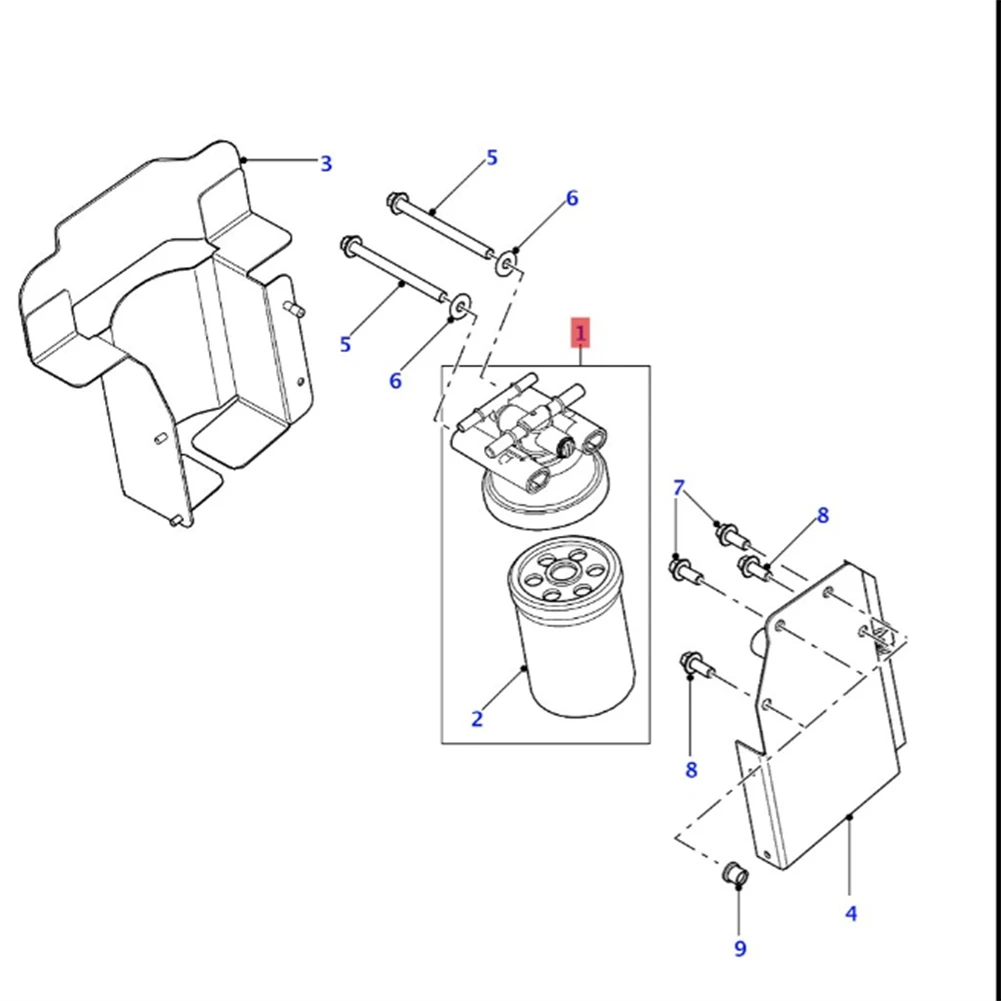 3
5
6
5
6
1
7
8
2
8
4
9