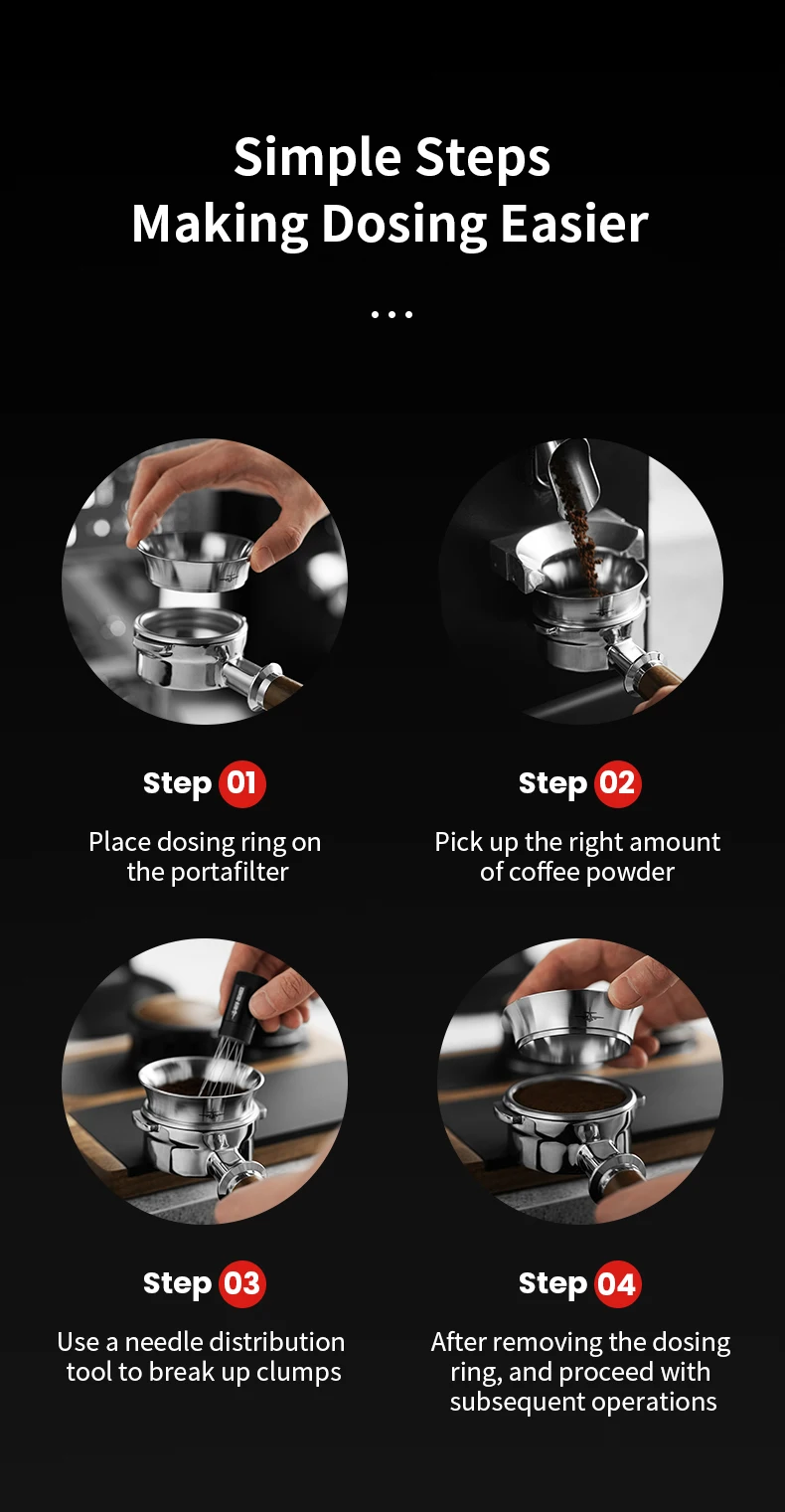 Simple Steps
Making Dosing Easier

...

Step 01

Place dosing ring on the portafilter

Step 02

Pick up the right amount of coffee powder

Step 03

Use a needle distribution tool to break up clumps

Step 04

After removing the dosing ring, and proceed with subsequent operations