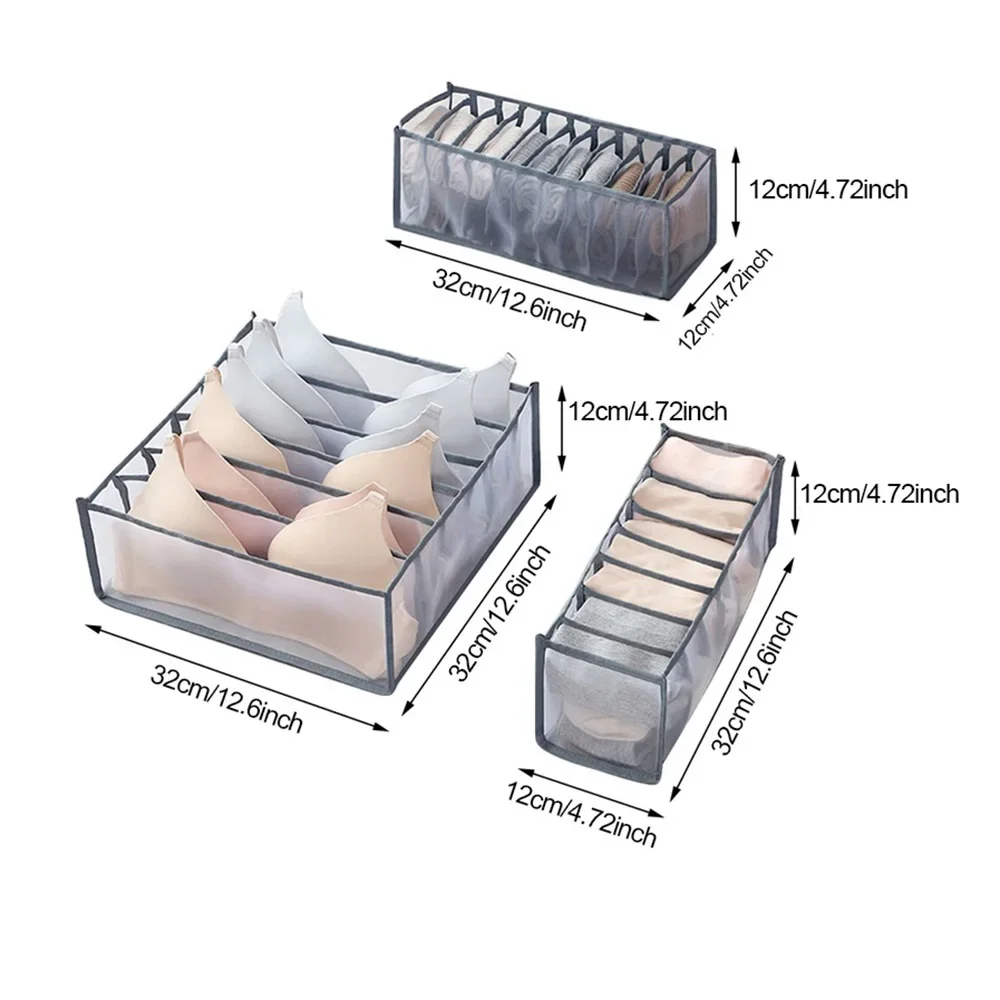 12cm/4.72inch

32cm/12.6inch

12cm/4.72inch

12cm/4.72inch

12cm/4.72inch

32cm/12.6inch

32cm/12.6inch

32cm/12.6inch

12cm/4.72inch