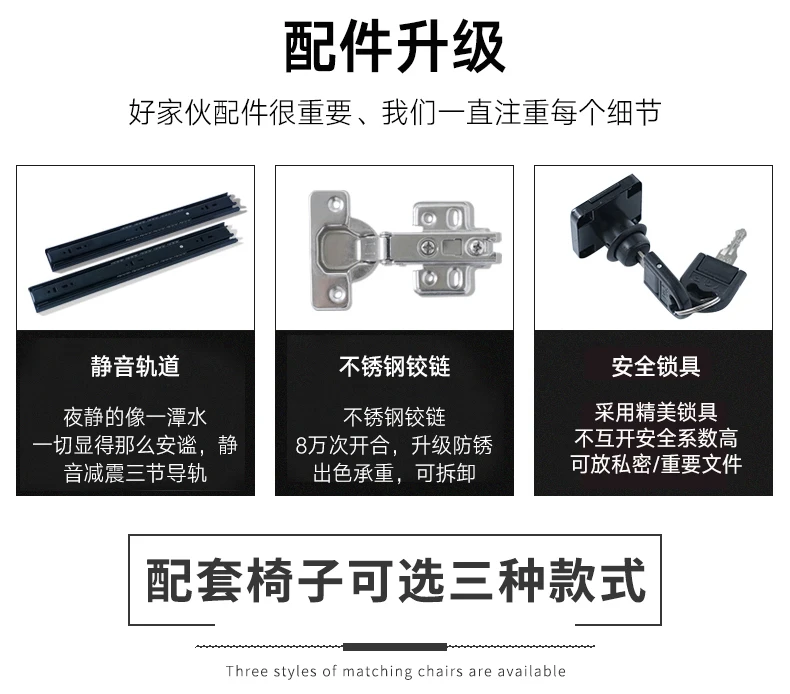 配件升级

好家伙配件很重要、我们一直注重每个细节

静音轨道

夜静的像一潭水
一切显得那么安谧，静音减震三节导轨

不锈钢铰链

不锈钢铰链
8万次开合，升级防锈
出色承重，可拆卸

安全锁具

采用精美锁具
不互开安全系数高
可放私密/重要文件

配套椅子可选三种款式

Three styles of matching chairs are available