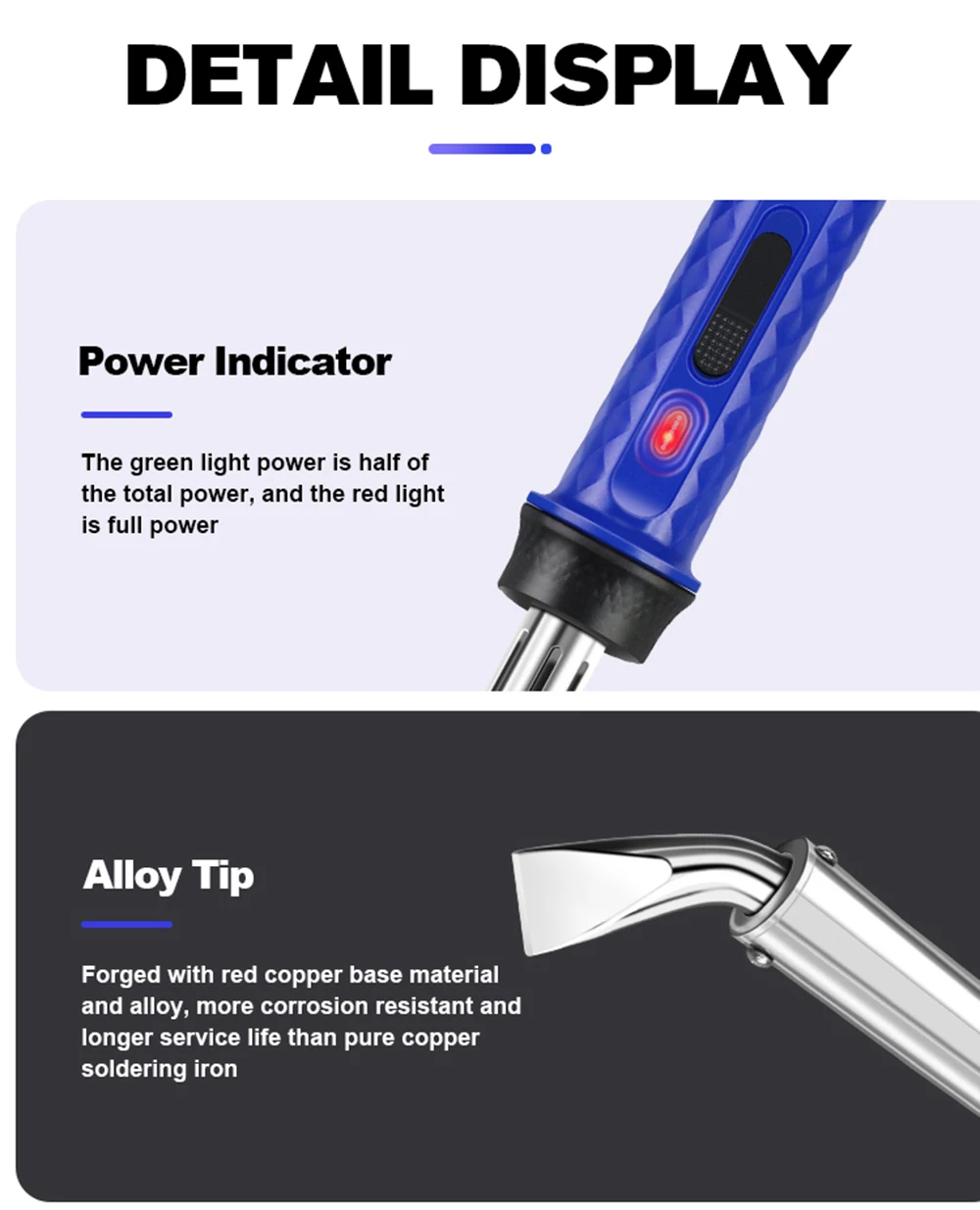 DETAIL DISPLAY

Power Indicator

The green light power is half of the total power, and the red light is full power

Alloy Tip

Forged with red copper base material and alloy, more corrosion resistant and longer service life than pure copper soldering iron