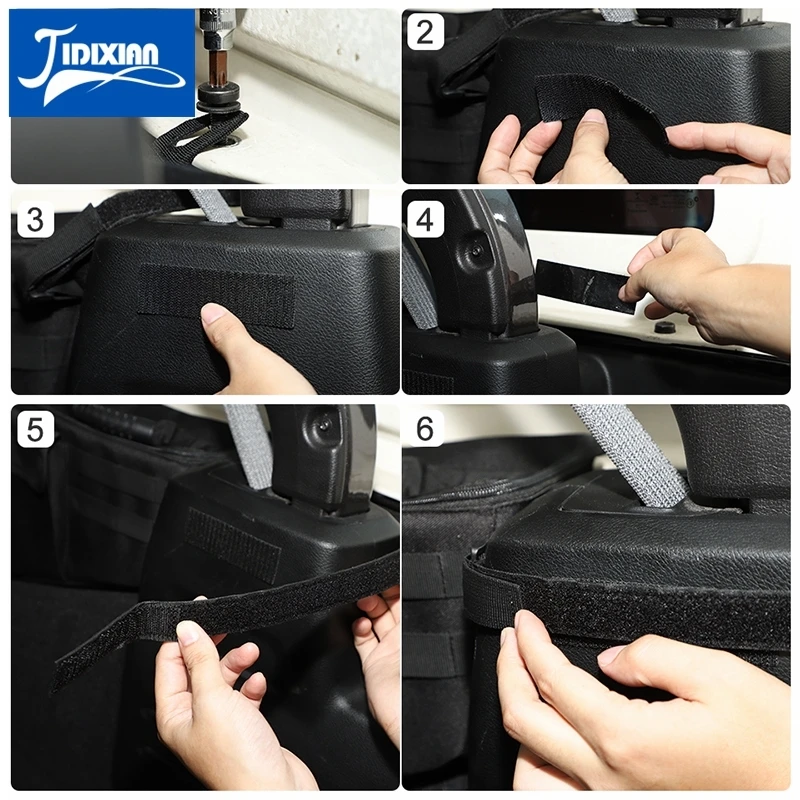 JIDIXIAN

2

3

4

5

6