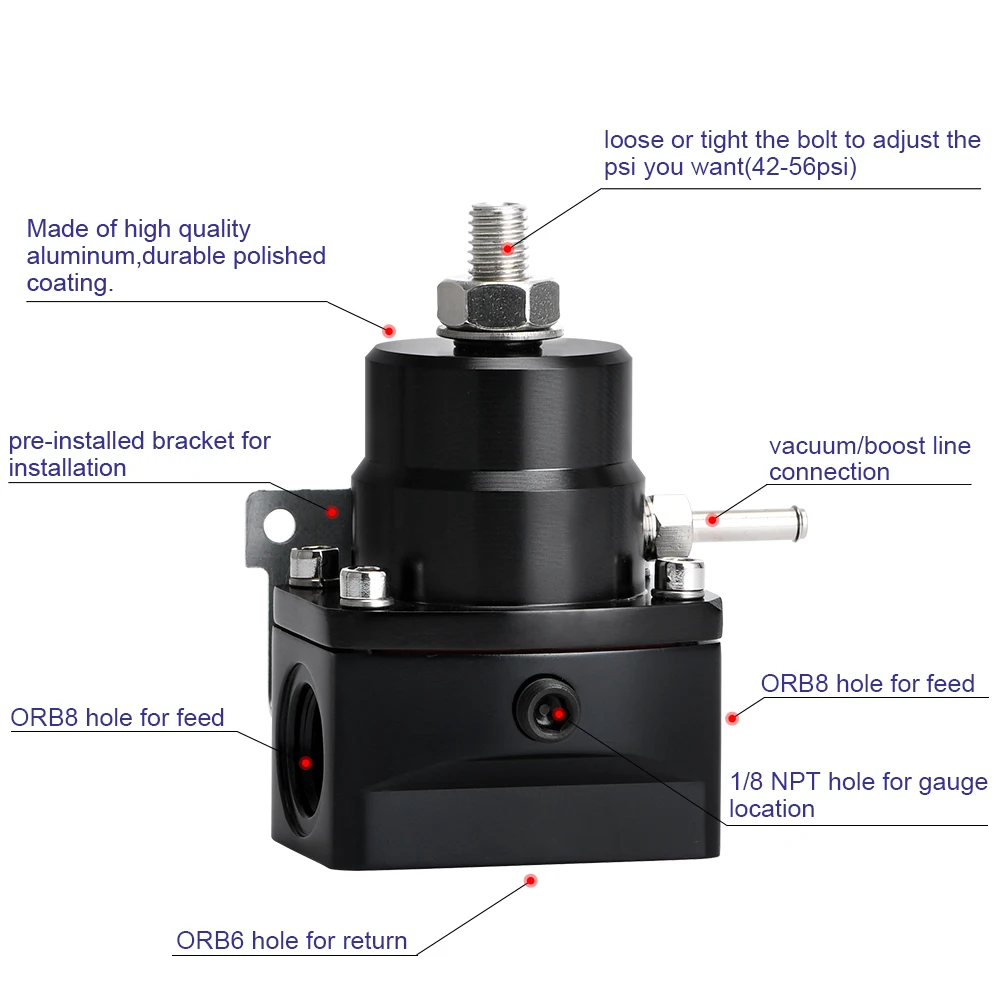 loose or tight the bolt to adjust the psi you want(42-56psi)

Made of high quality aluminum,durable polished coating.

pre-installed bracket for installation

vacuum/boost line connection

ORB8 hole for feed

ORB8 hole for feed

1/8 NPT hole for gauge location

ORB6 hole for return