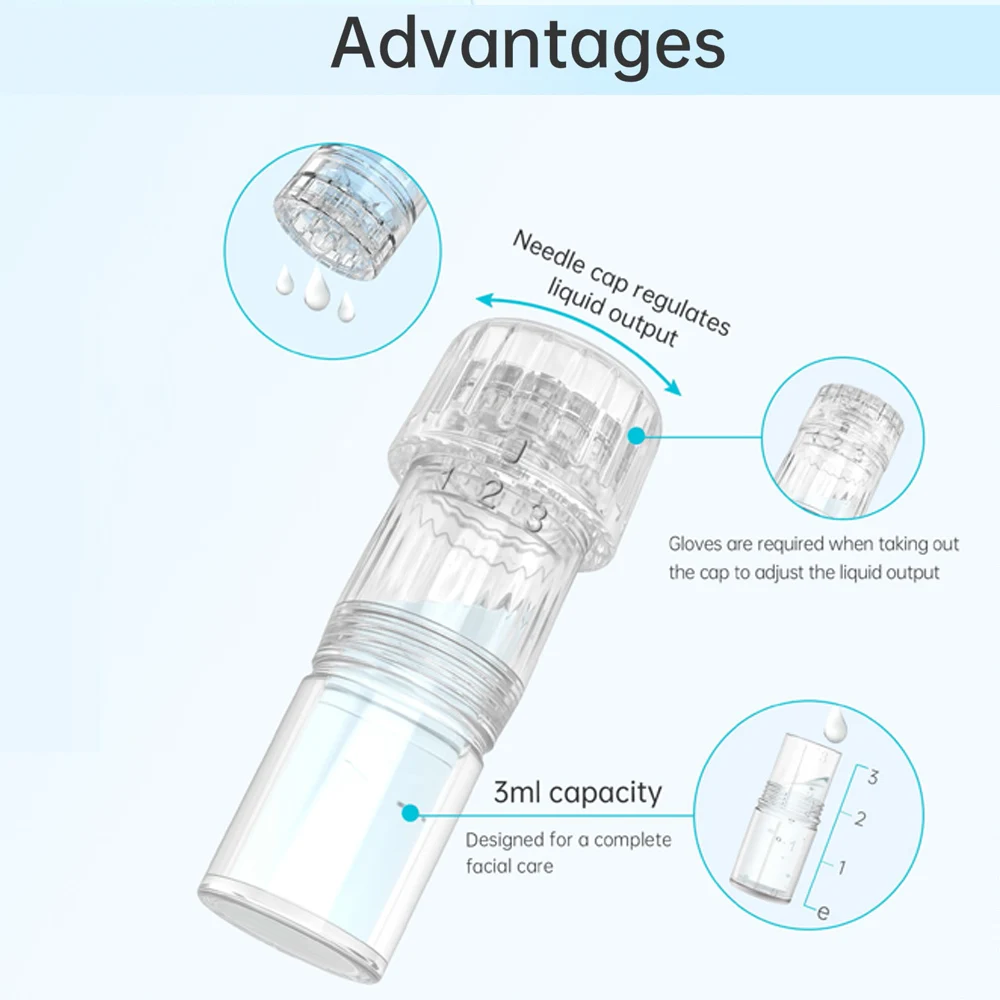 Advantages

Needle cap regulates liquid output

1 2 3

Gloves are required when taking out the cap to adjust the liquid output

3ml capacity

Designed for a complete facial care

3
2
1
e