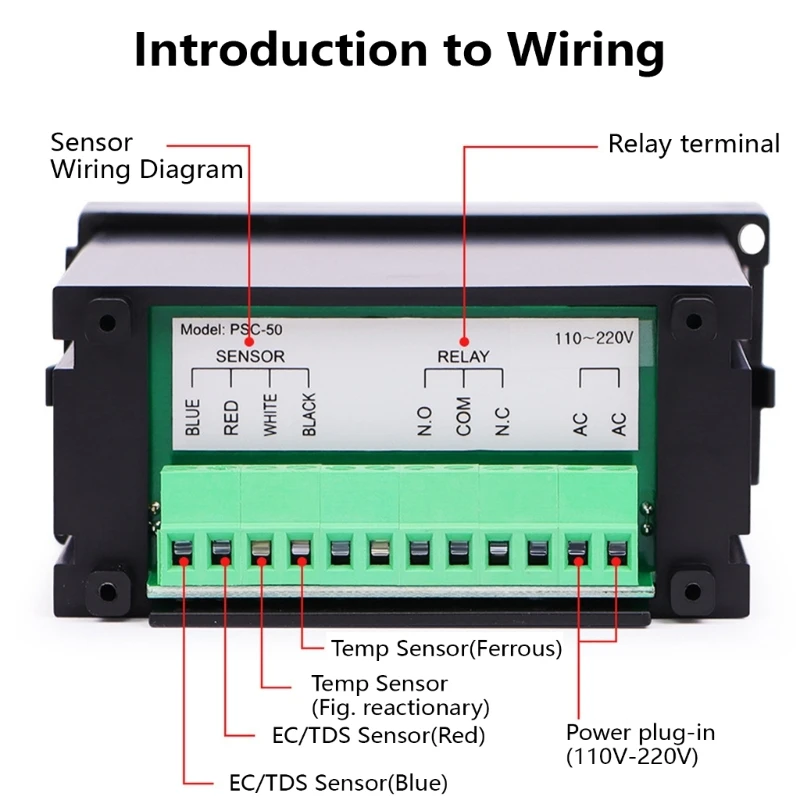 Introduction to Wiring

Sensor Wiring Diagram

Relay terminal

Model: PSC-50

110~220V

SENSOR

RELAY

BLUE RED WHITE BLACK

N.O COM N.C

AC AC

Temp Sensor(Ferrous)

Temp Sensor (Fig. reactionary)

EC/TDS Sensor(Red)

EC/TDS Sensor(Blue)

Power plug-in (110V-220V)