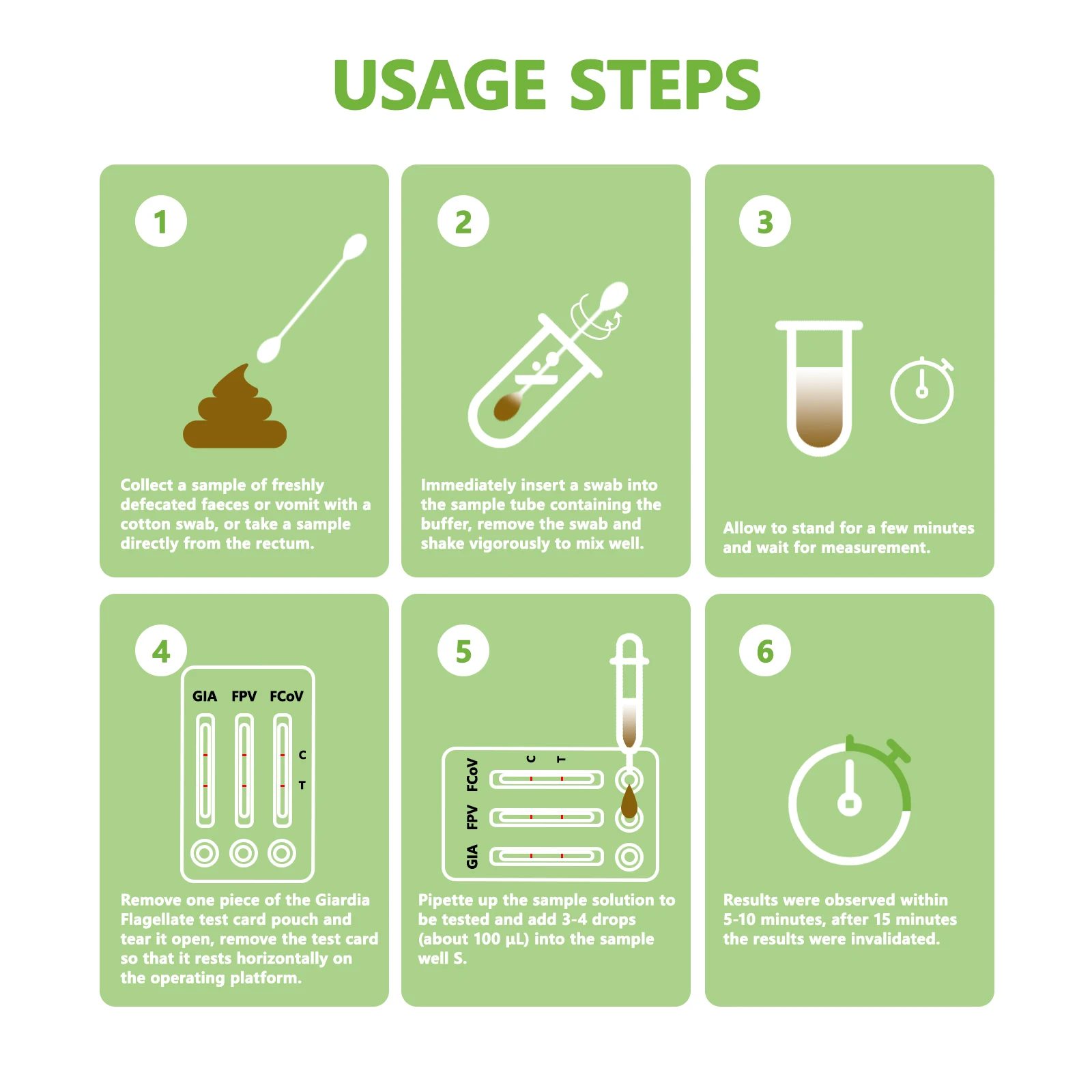 USAGE STEPS

1

Collect a sample of freshly defecated faeces or vomit with a cotton swab, or take a sample directly from the rectum.

2

Immediately insert a swab into the sample tube containing the buffer, remove the swab and shake vigorously to mix well.

3

Allow to stand for a few minutes and wait for measurement.

4

GIA FPV FCoV

C

T

Remove one piece of the Giardia Flagellate test card pouch and tear it open, remove the test card so that it rests horizontally on the operating platform.

5

C T

FCoV

FPV

GIA

Pipette up the sample solution to be tested and add 3-4 drops (about 100 μL) into the sample well S.

6

Results were observed within 5-10 minutes, after 15 minutes the results were invalidated.